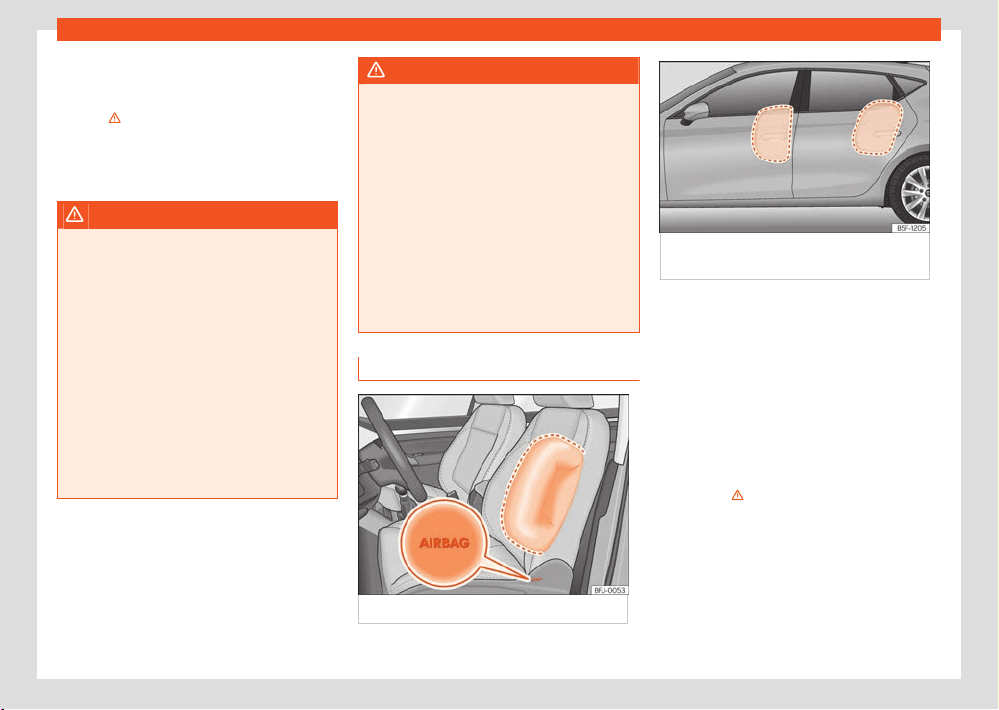 AIRBAG

BFJ-0053

B5F-1205