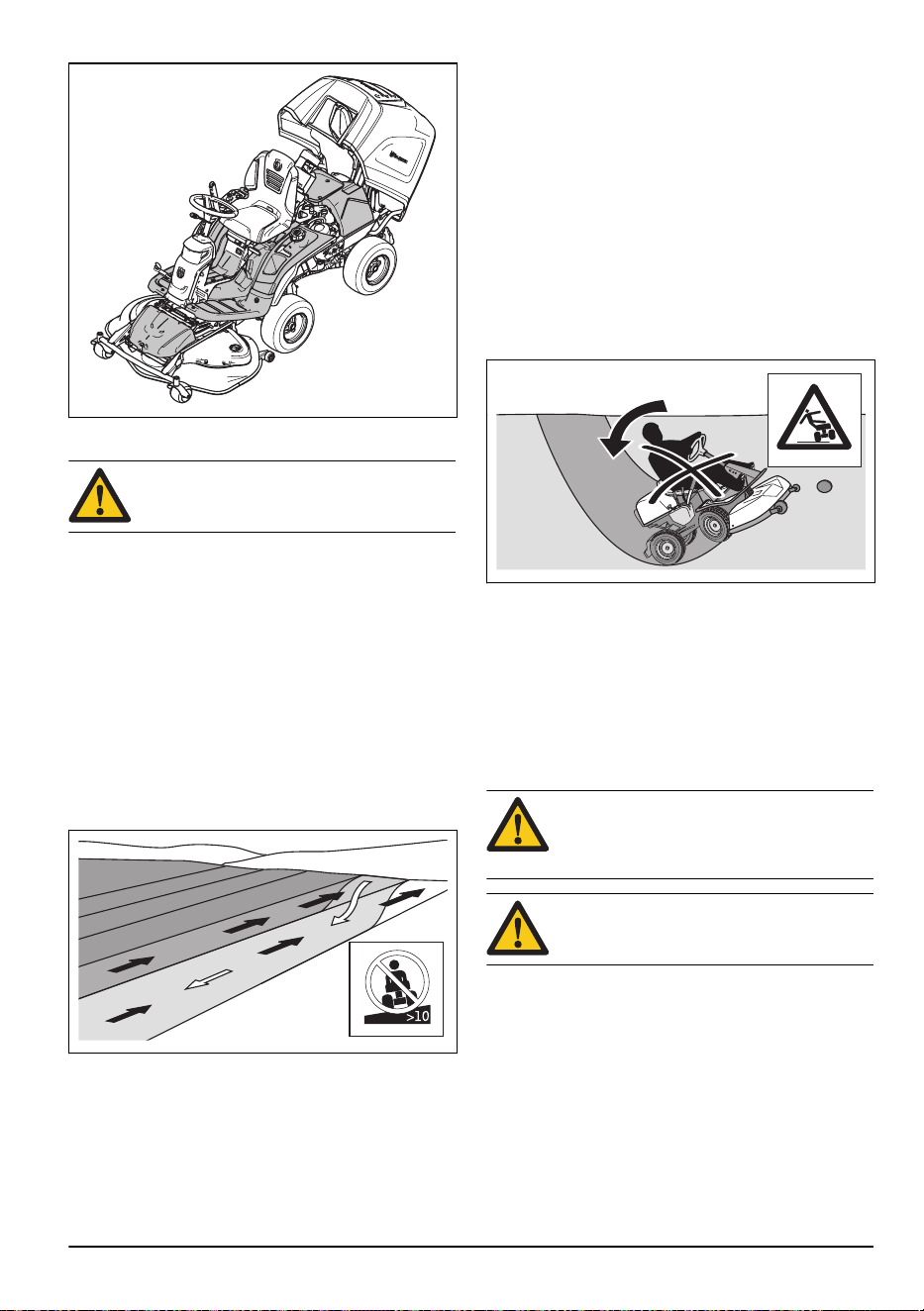 >10