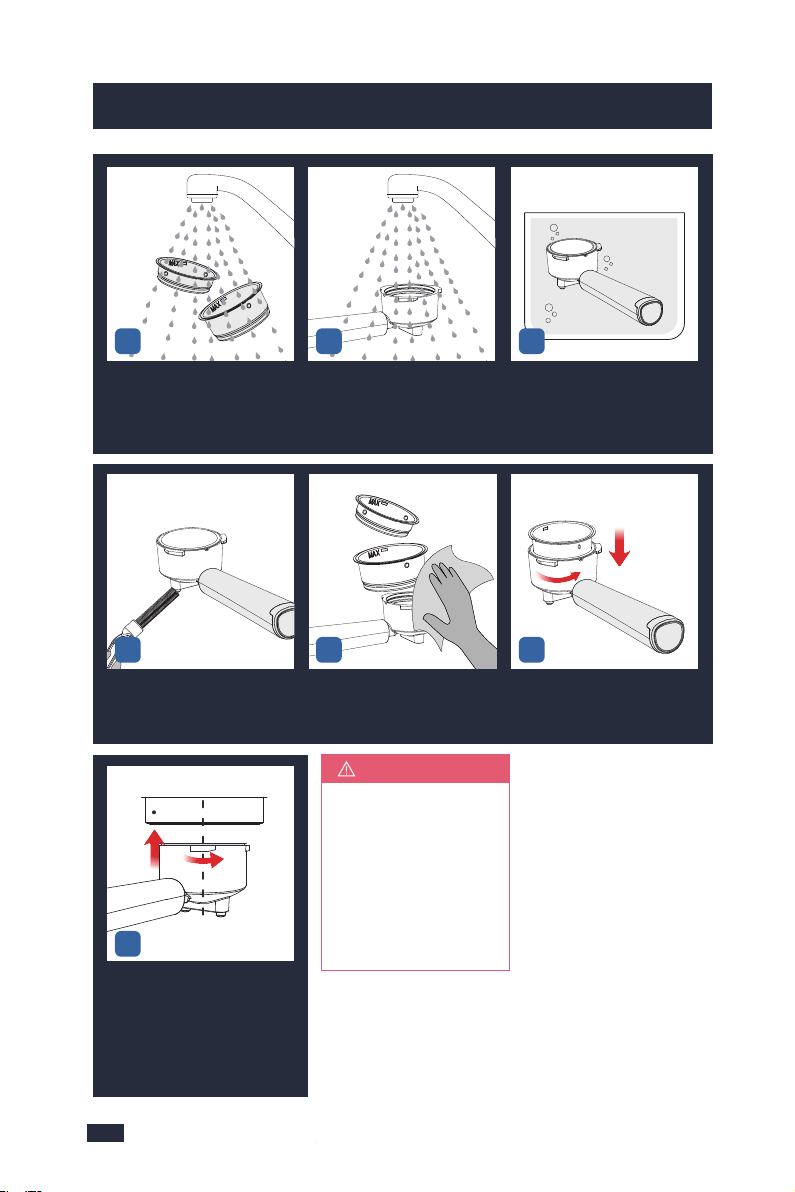 MAX
MAX
MAX
MAX