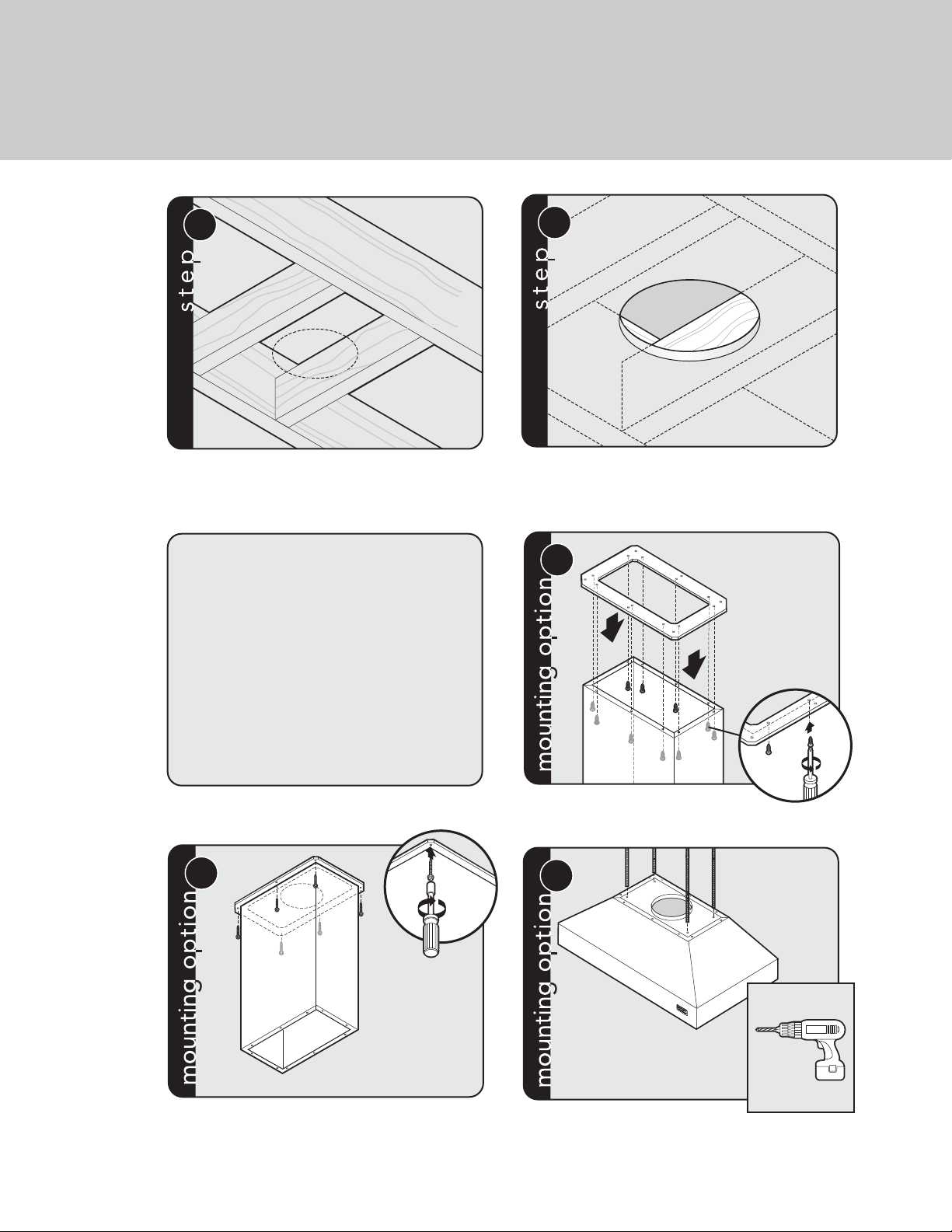 step

step

mounting option

mounting option

mounting option