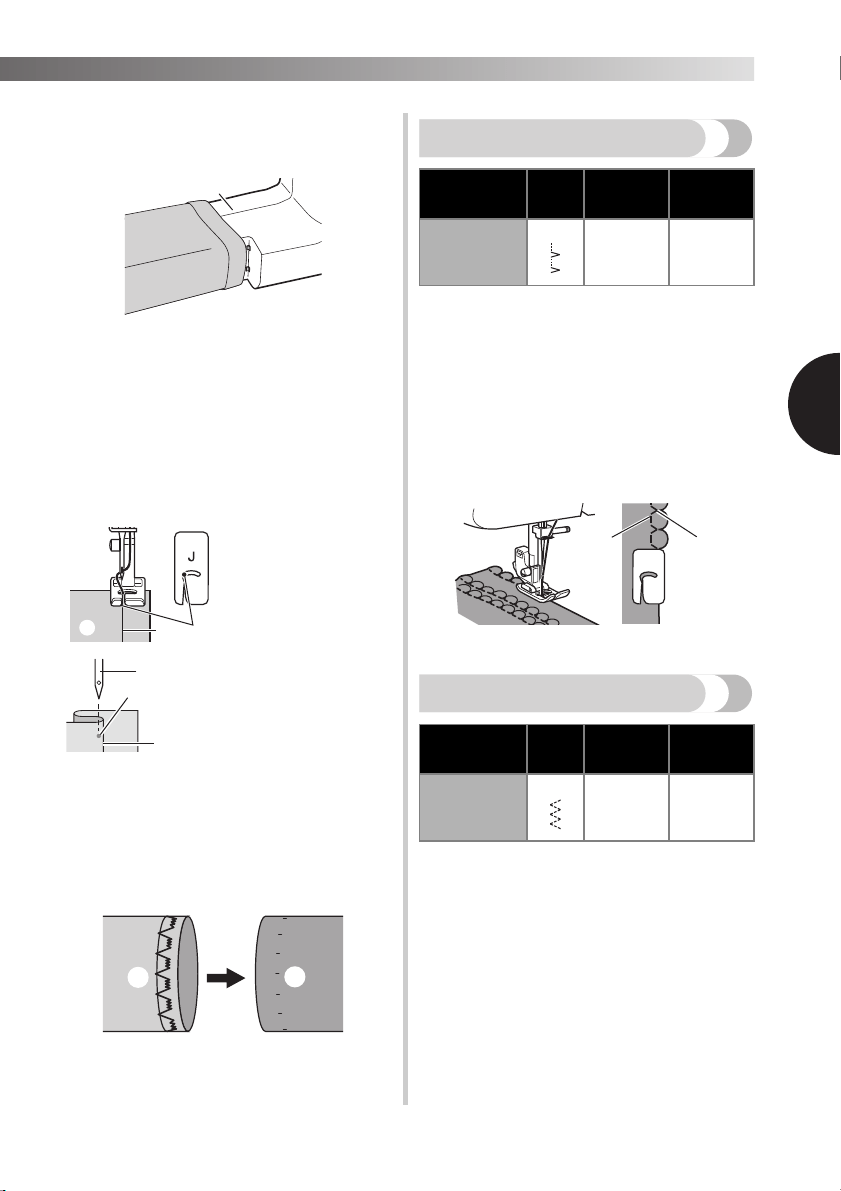 J