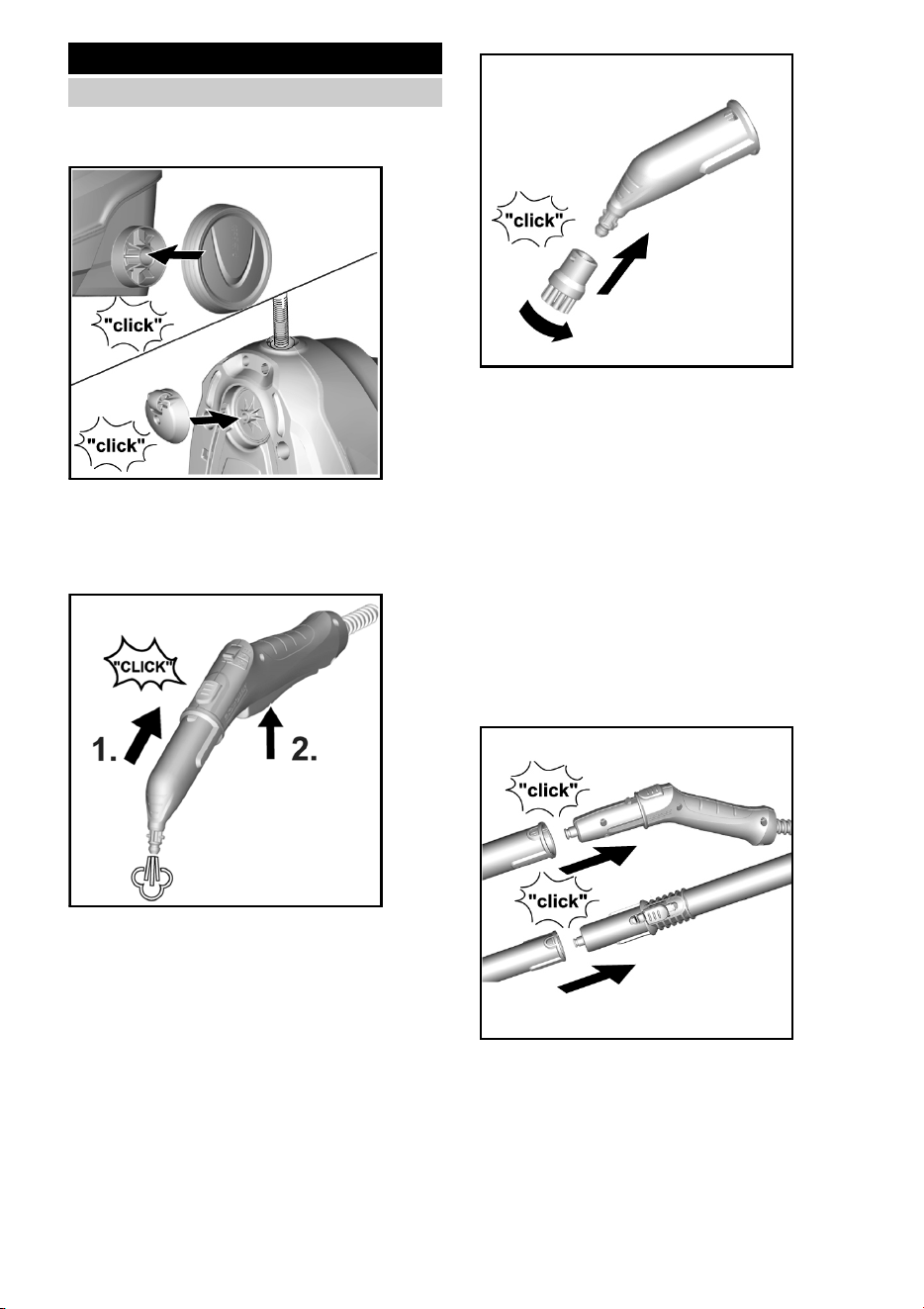 "click"

"click"

"CLICK"

1.

2.

"click"

"click"

"click"