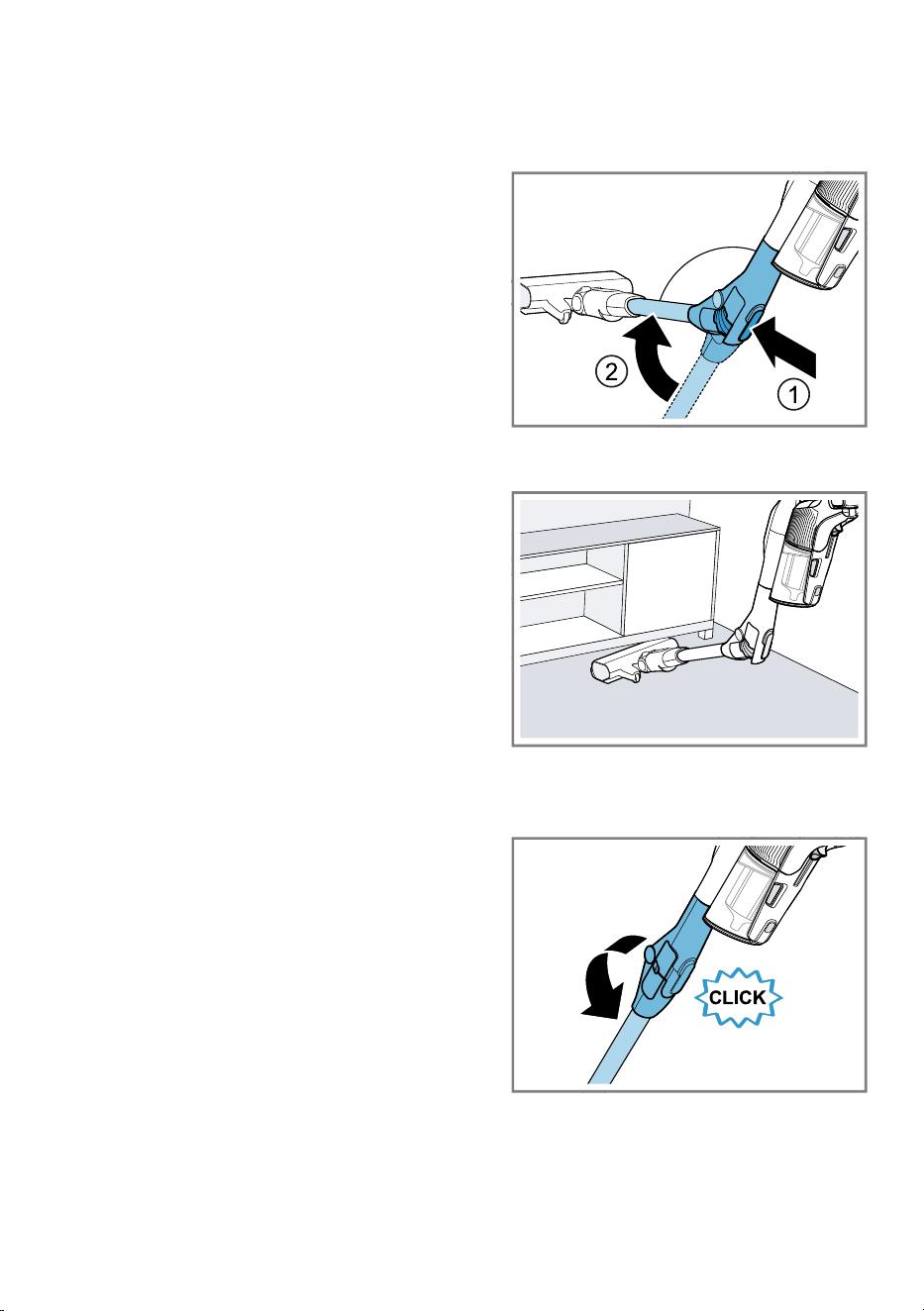 2
1

CLICK