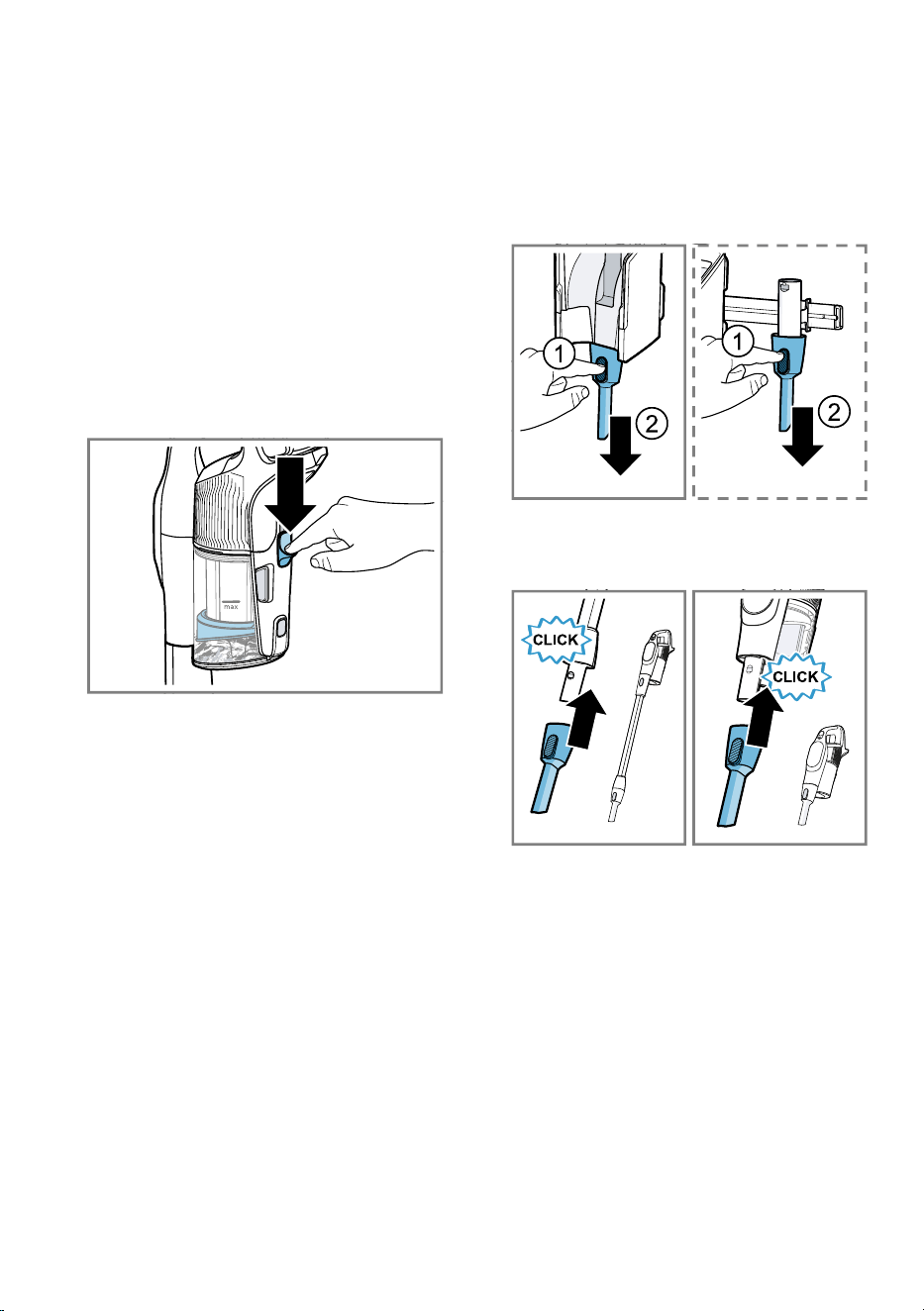 max

1
2

1
2

CLICK

CLICK