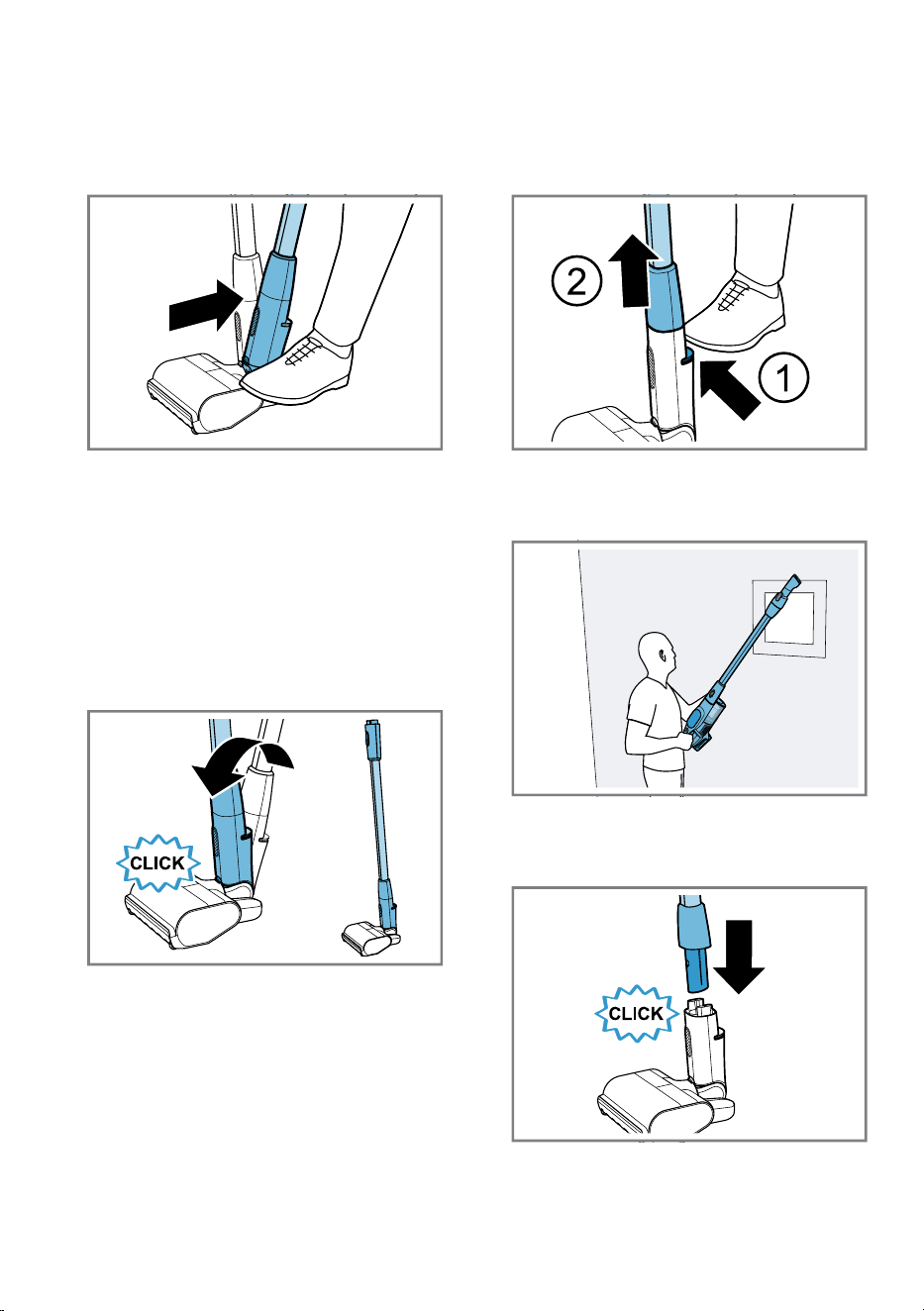 2

1

CLICK

CLICK