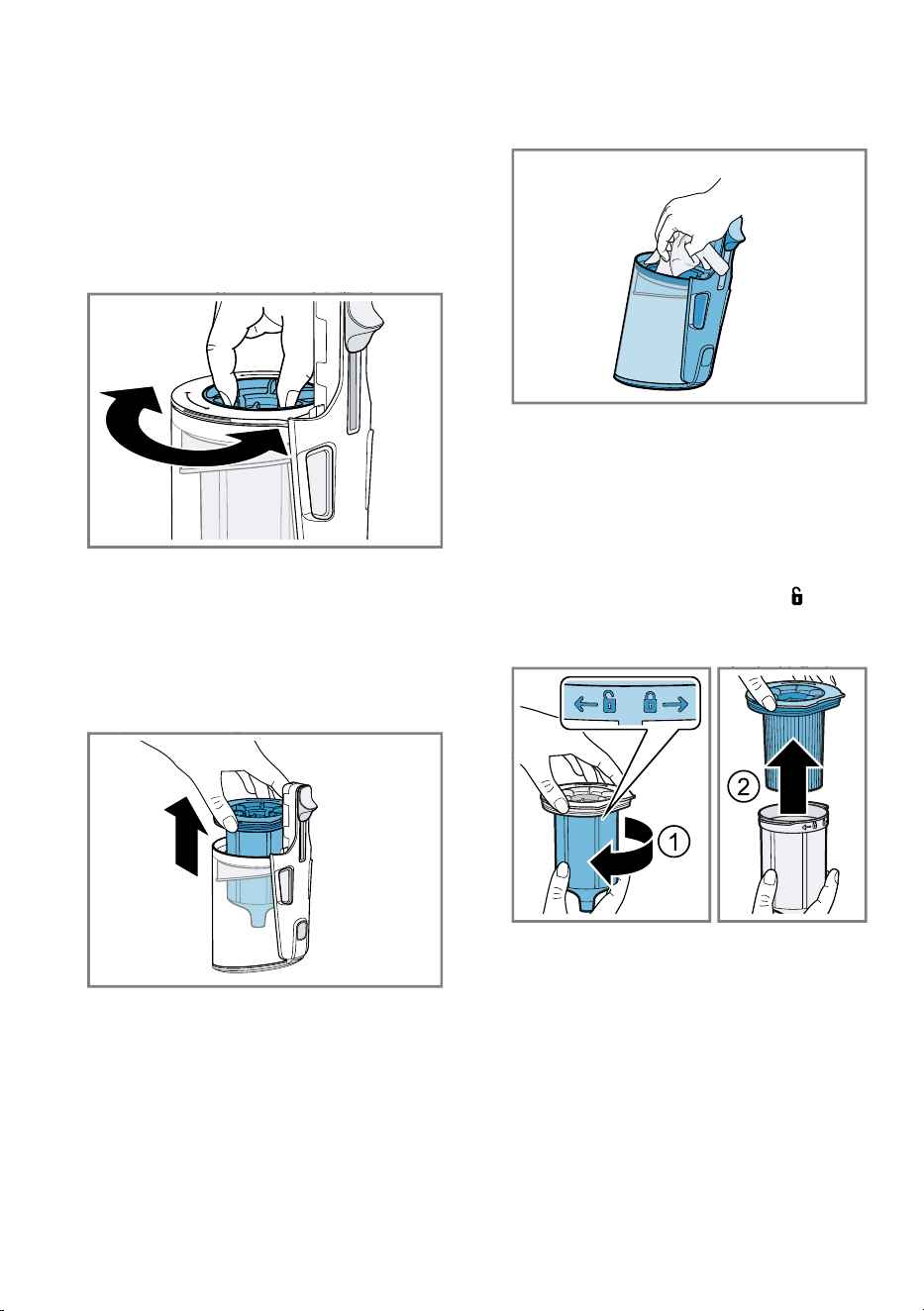 1

2