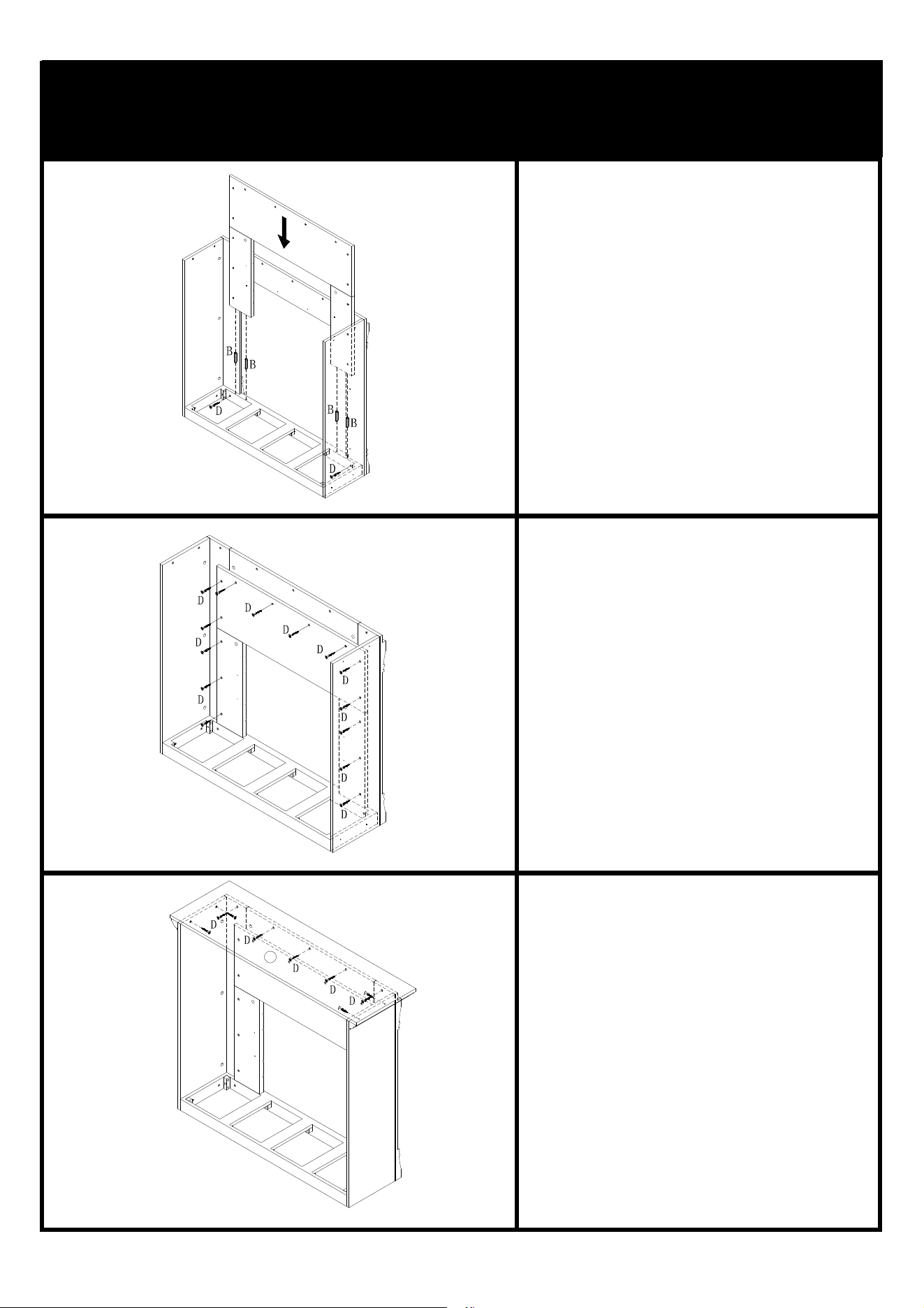 B
B
D
B
B
D

D
D
D
D
D
D
D
D
D
D
D

D
D
D
D
D