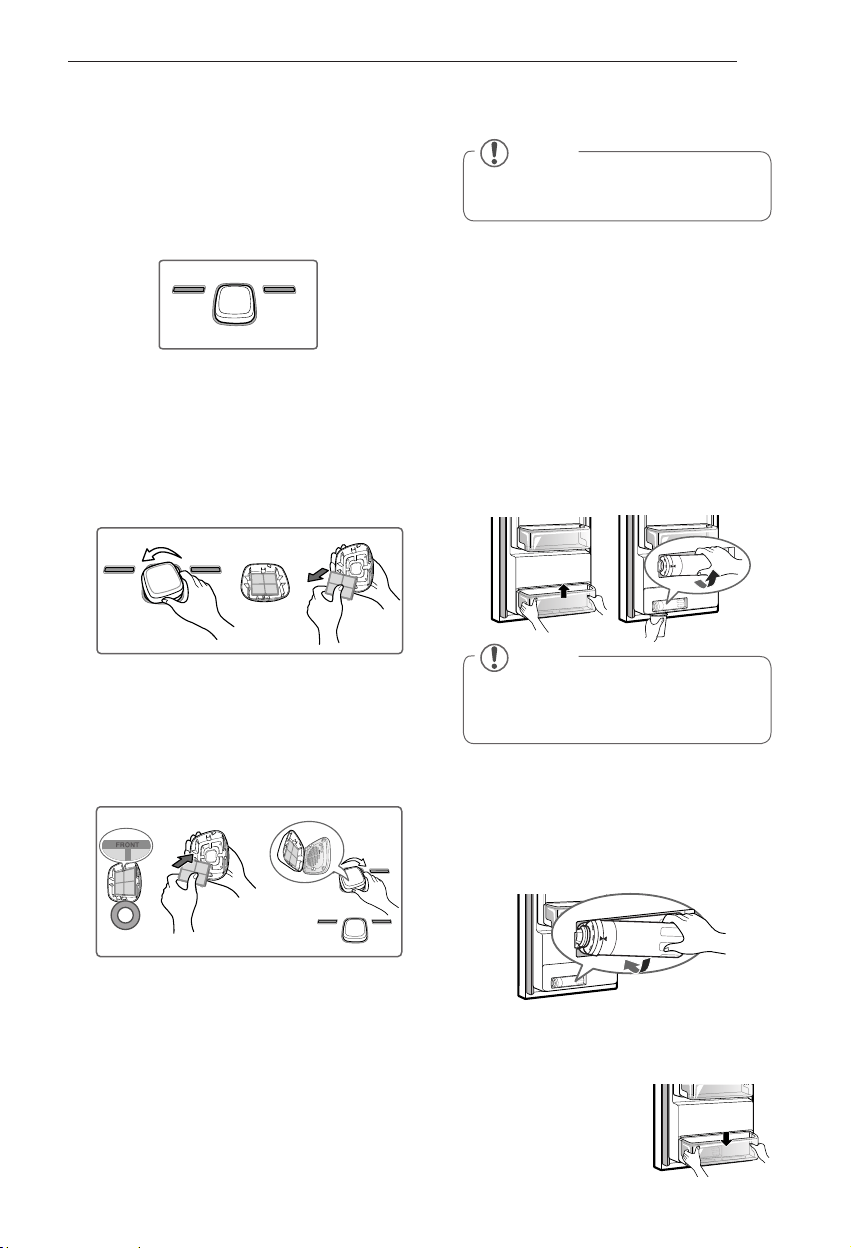 FRONT