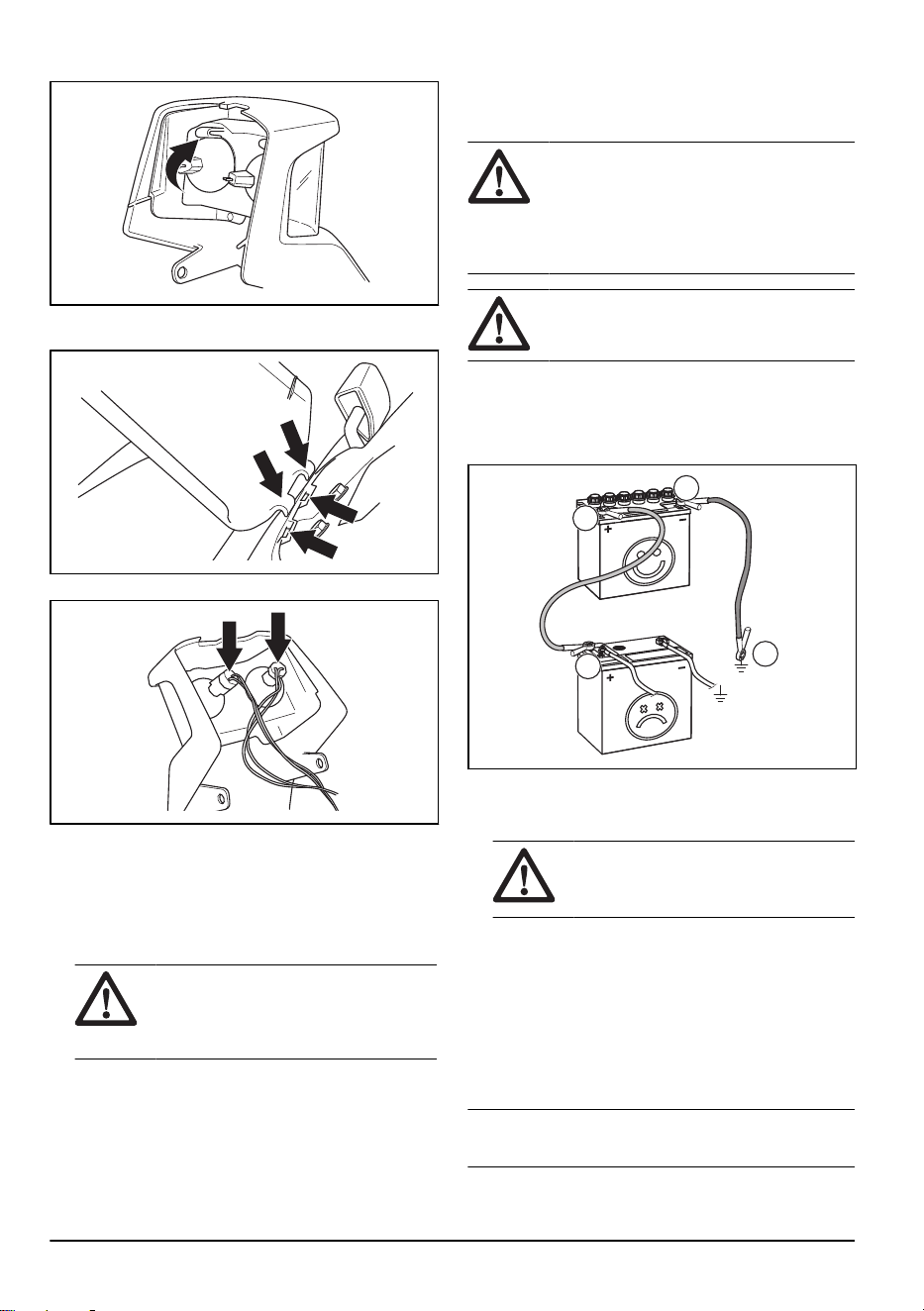 +
-
+
-