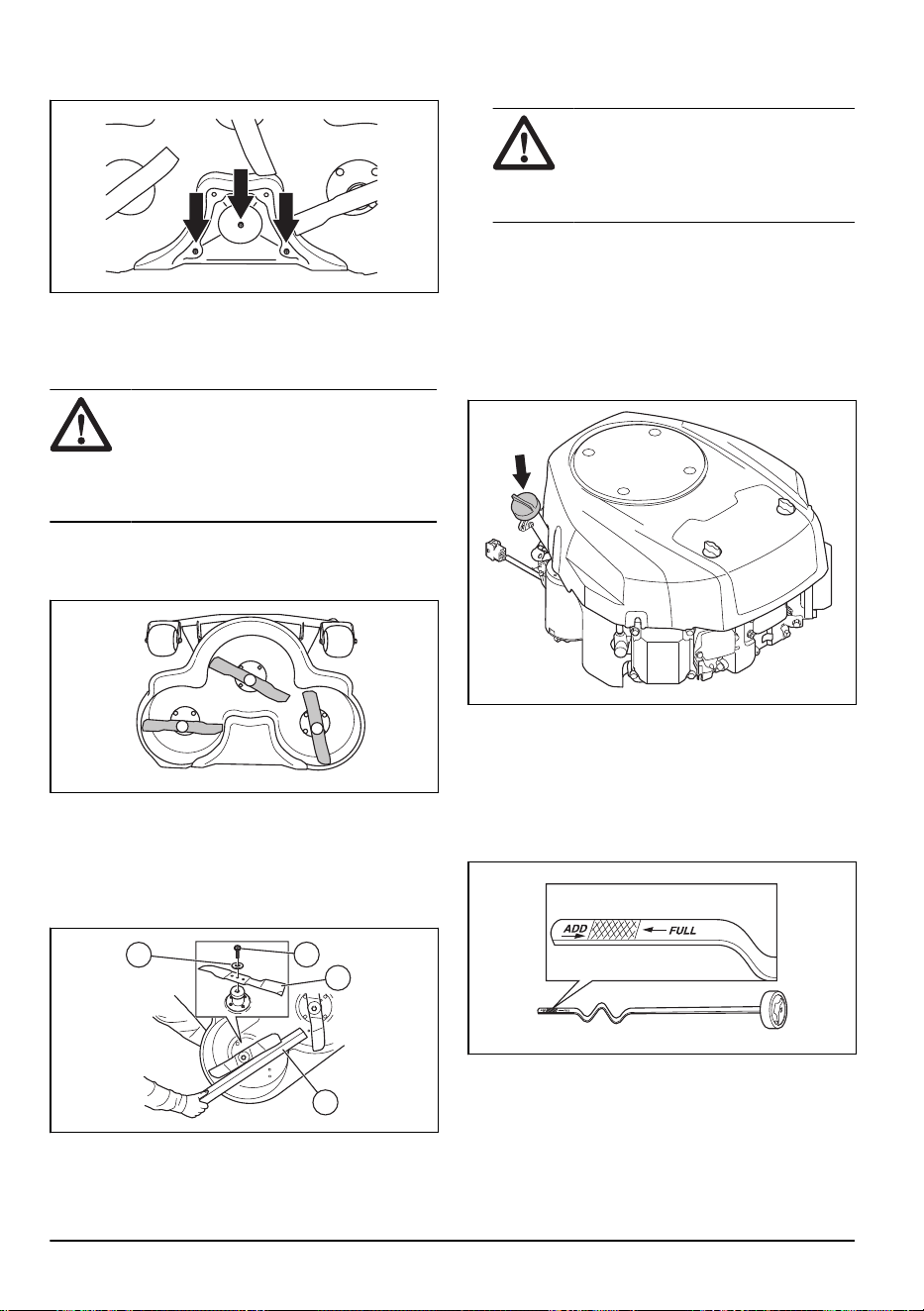 ADD

FULL