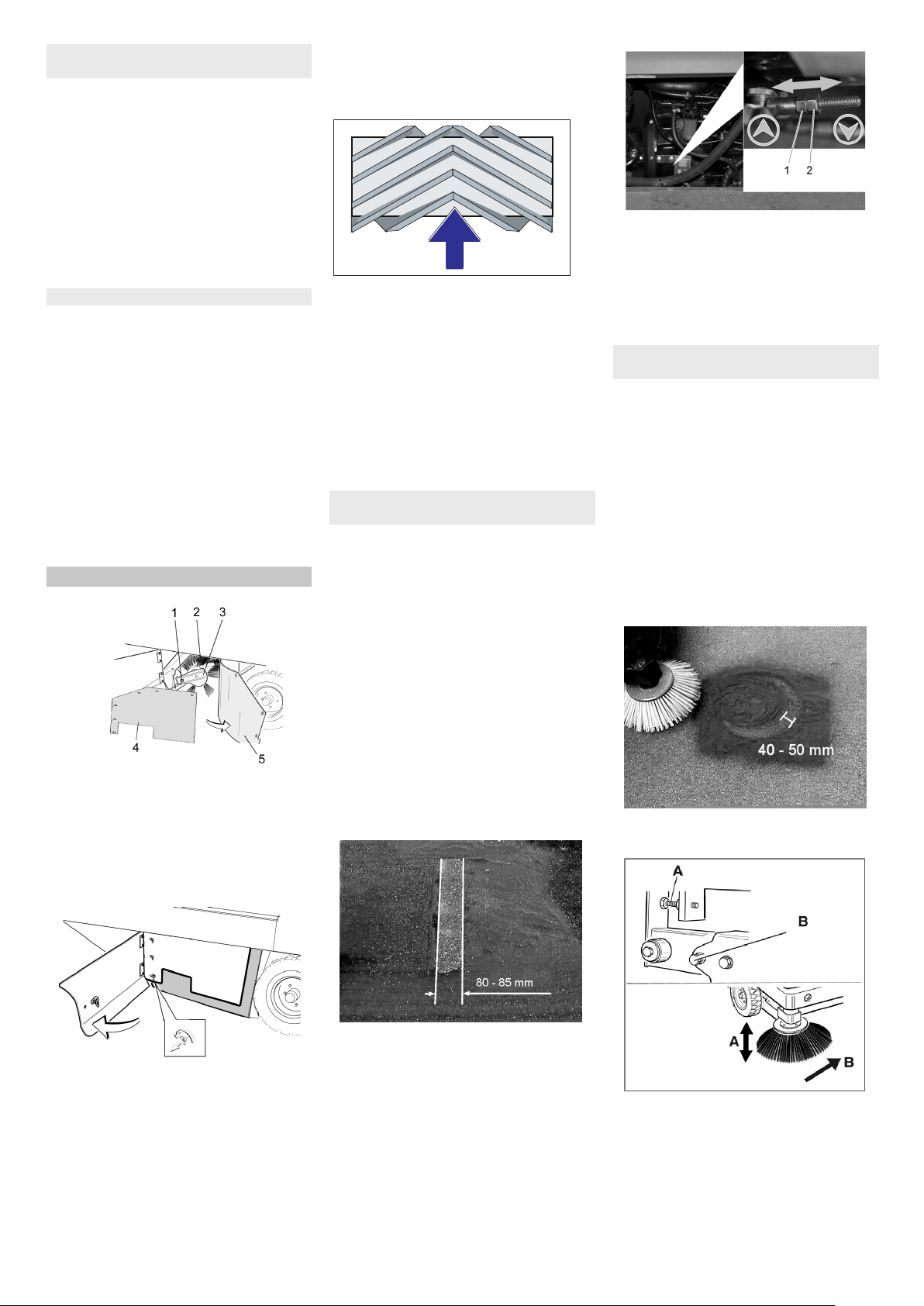 1 2 3

4

5

80 - 85 mm

1 2

40 - 50 mm

A

B

A

B