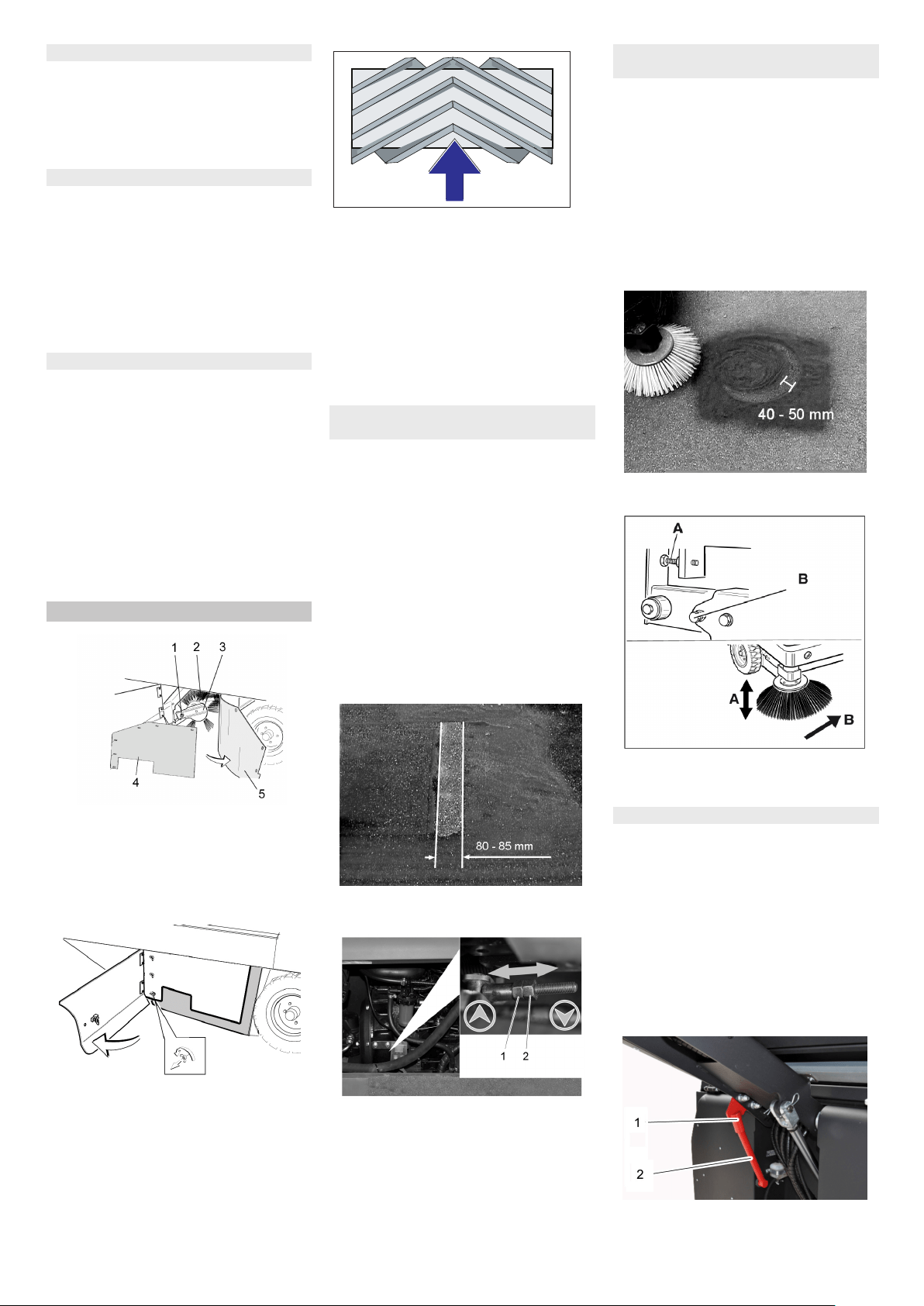 1 2 3

4

5

80 - 85 mm

1 2

40 - 50 mm

A

B

A

B

1

2