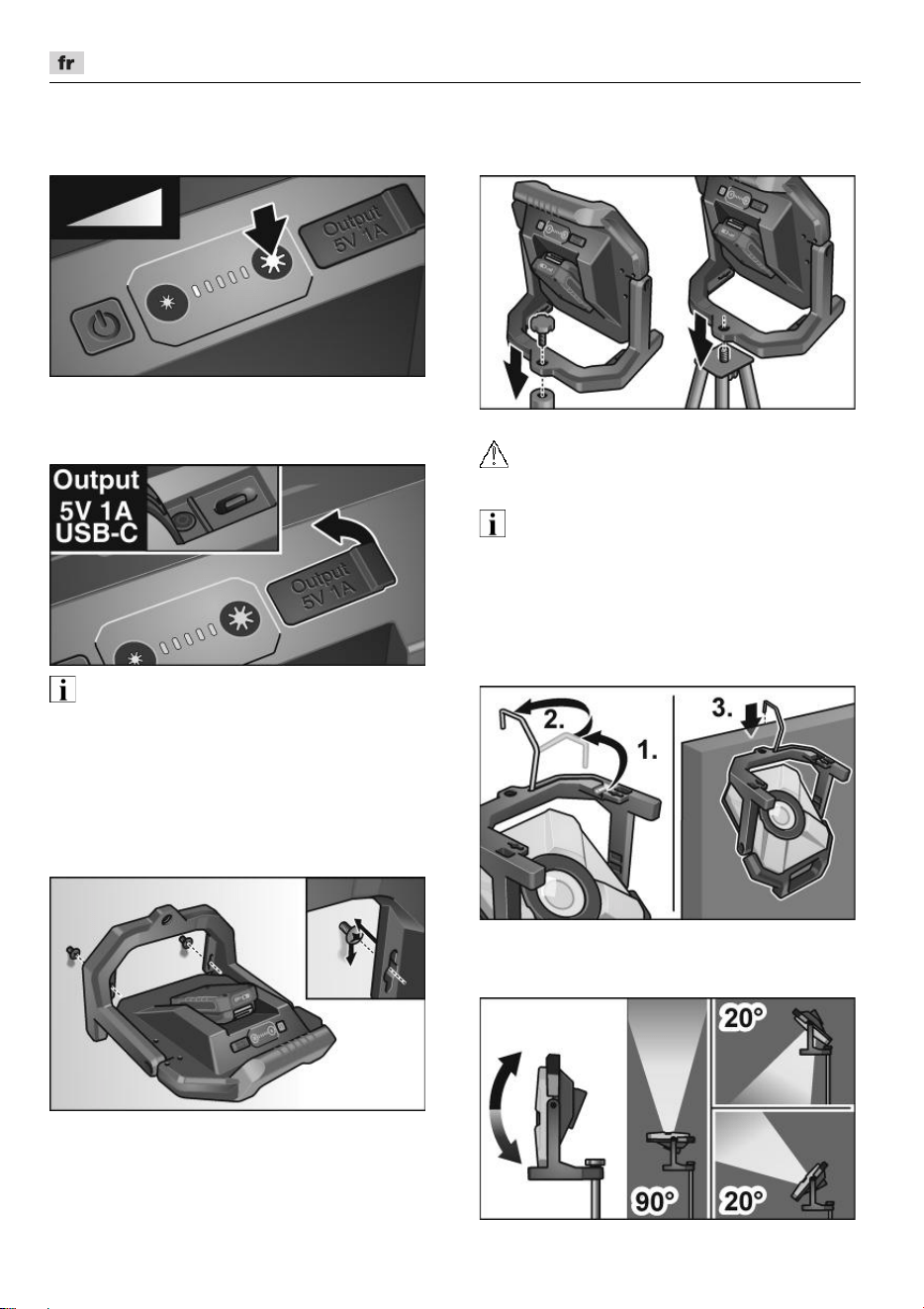 fr

Output 5V 1A

Output 5V 1A USB-C

Output 5V 1A

2.

1.

3.

20°

90°

20°