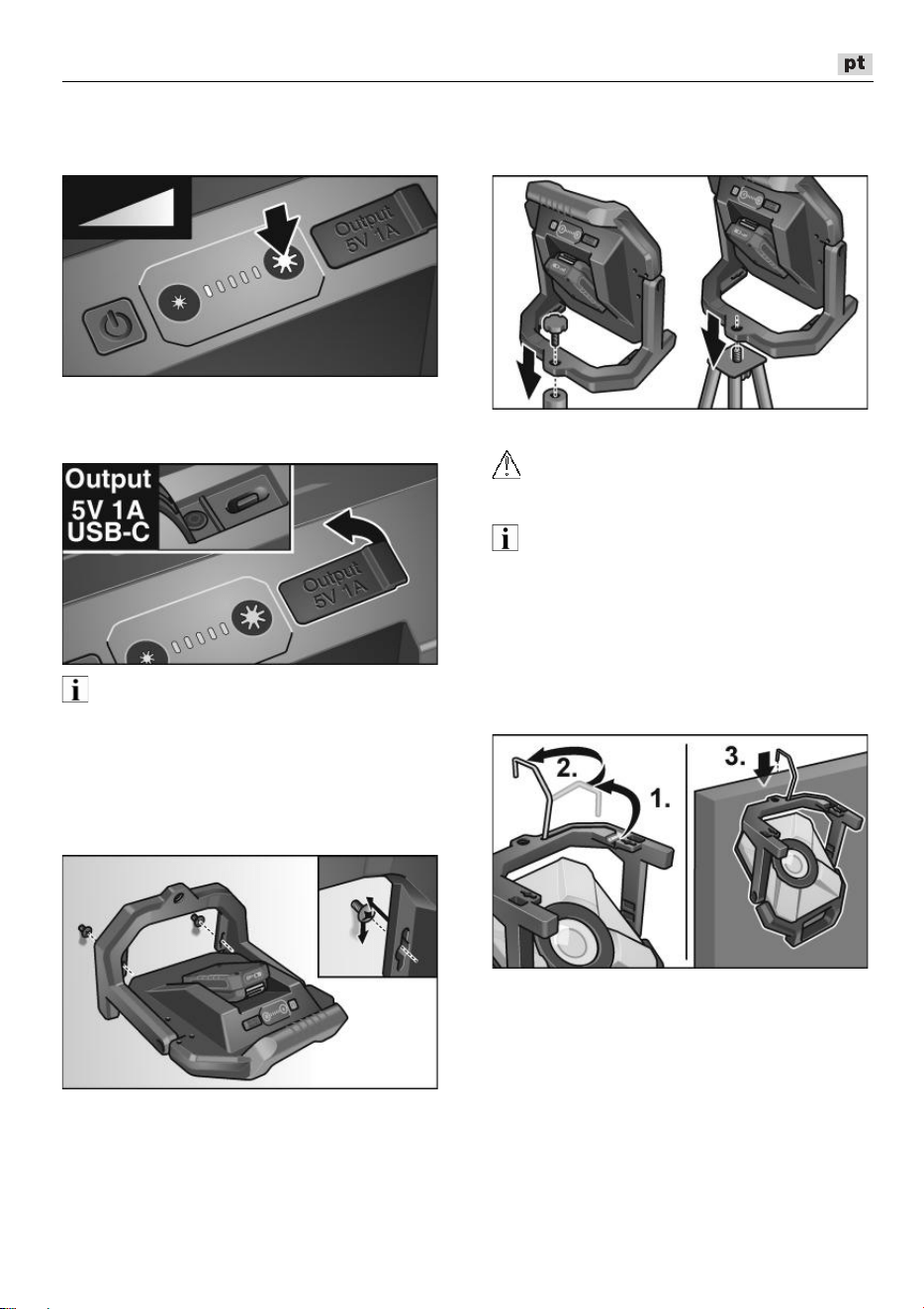 pt

Output 5V 1A

Output 5V 1A USB-C

Output 5V 1A

2.

1.

3.