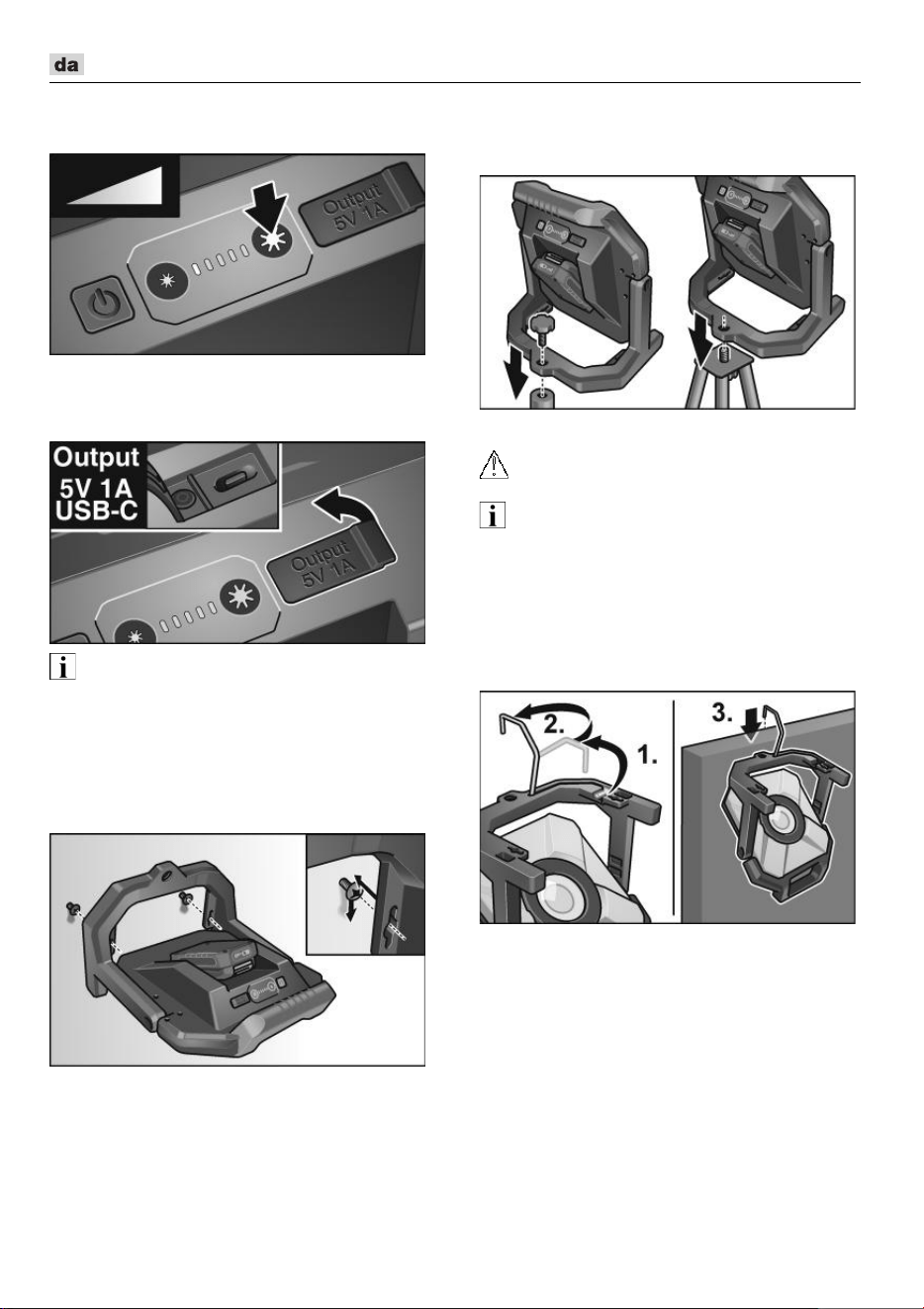 da

Output
5V 1A

Output
5V 1A
USB-C

Output
5V 1A

2.

1.

3.