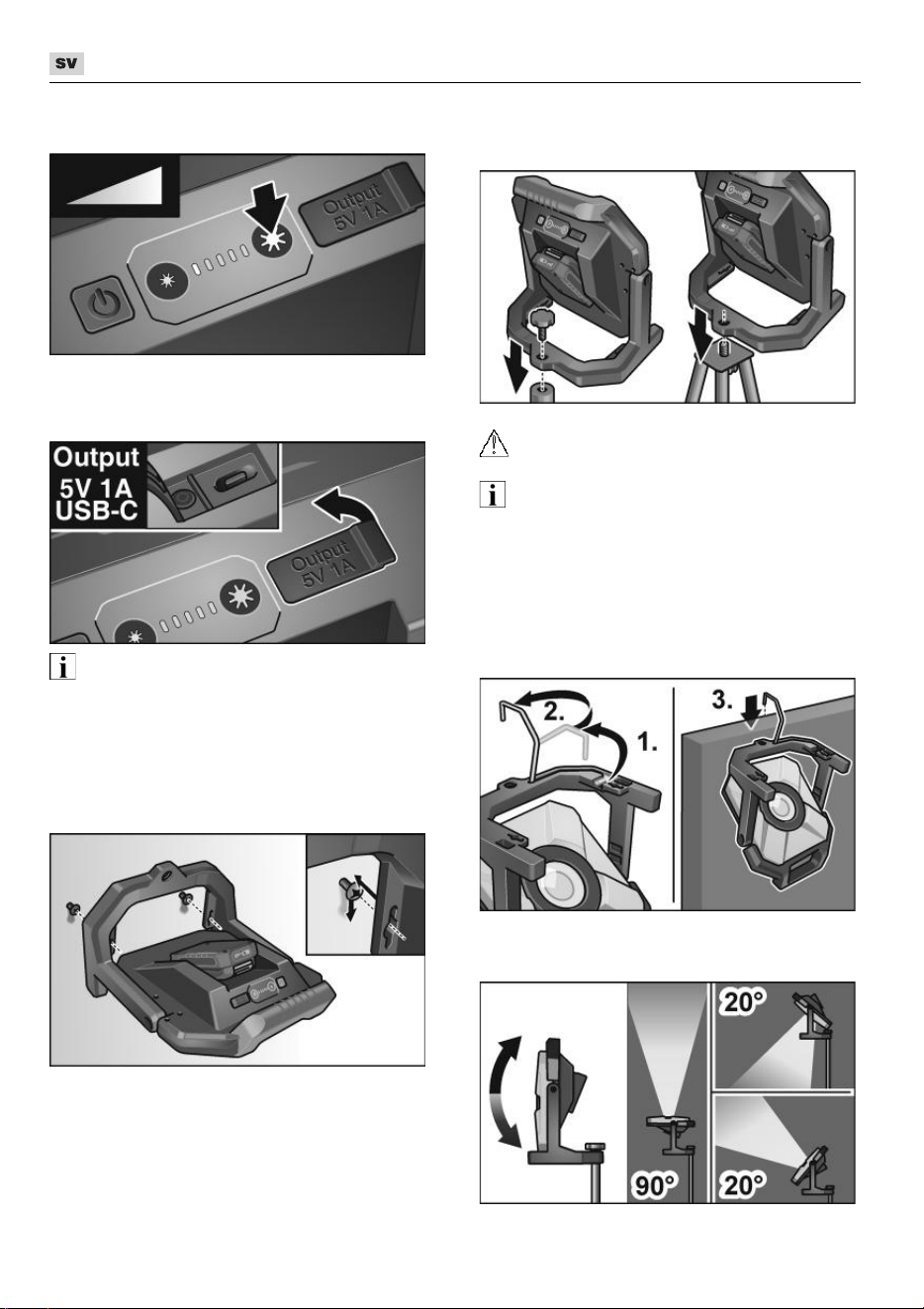 SV

Output
5V 1A

Output
5V 1A
USB-C

Output
5V 1A

2.

1.

3.

20°

90°

20°