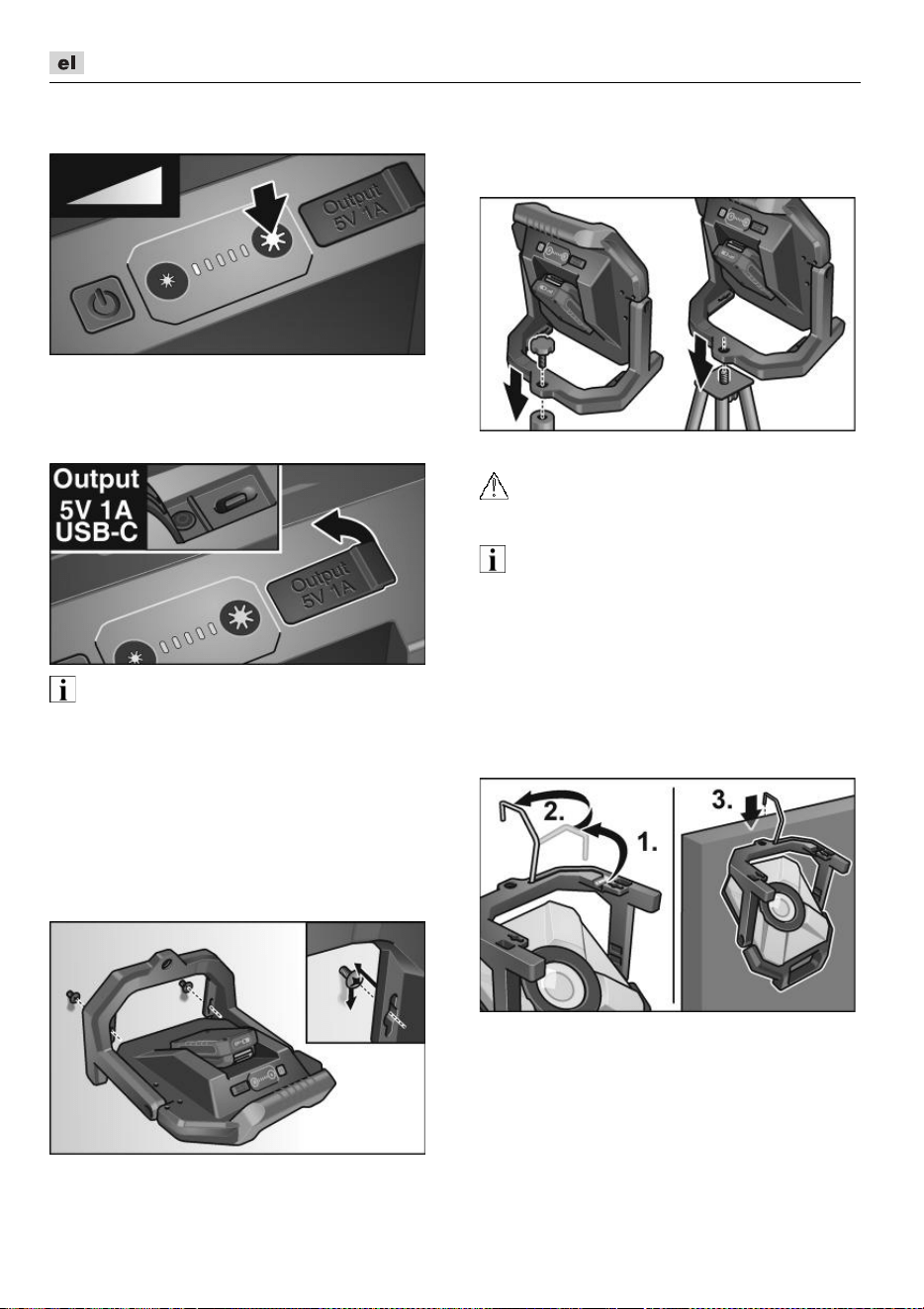 el

Output
5V 1A

Output
5V 1A
USB-C

Output
5V 1A

2.

1.

3.