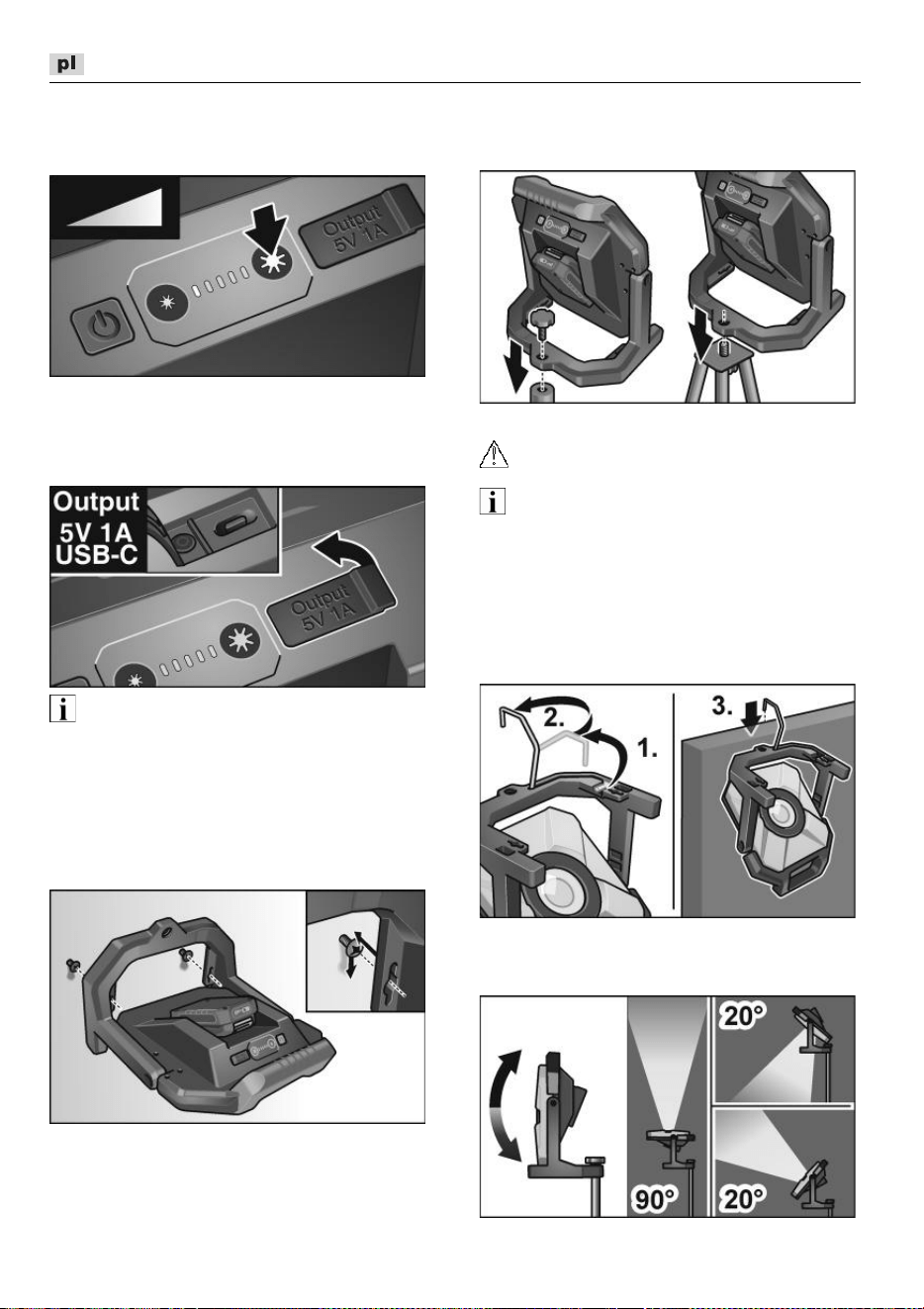 pl

Output
5V 1A

Output
5V 1A
USB-C

Output
5V 1A

2.

1.

3.

20°

90°

20°