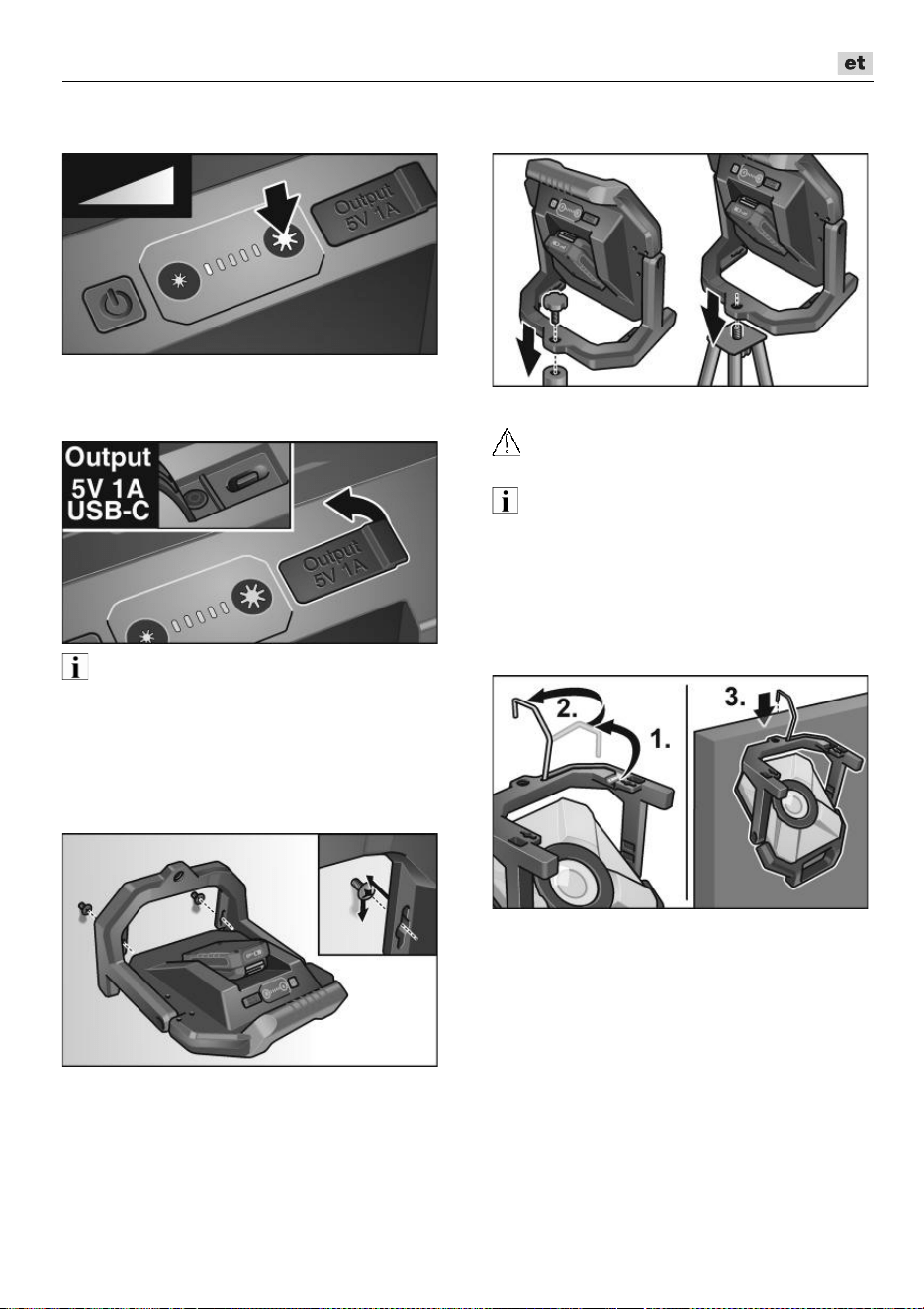 et

Output
5V 1A

Output
5V 1A
USB-C

Output
5V 1A

2.
1.
3.