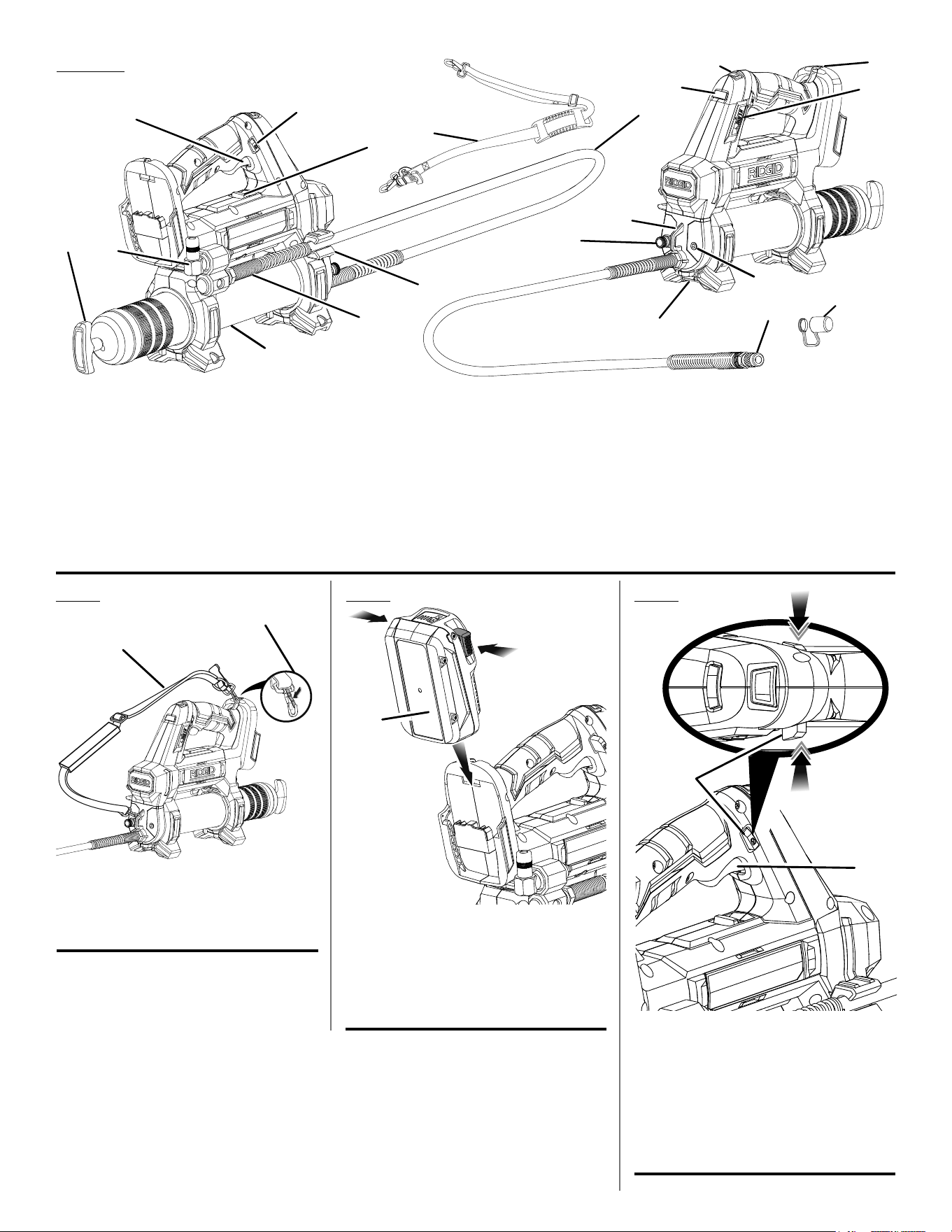 RIDGID

RIDGID

RIDGID

RIDGID