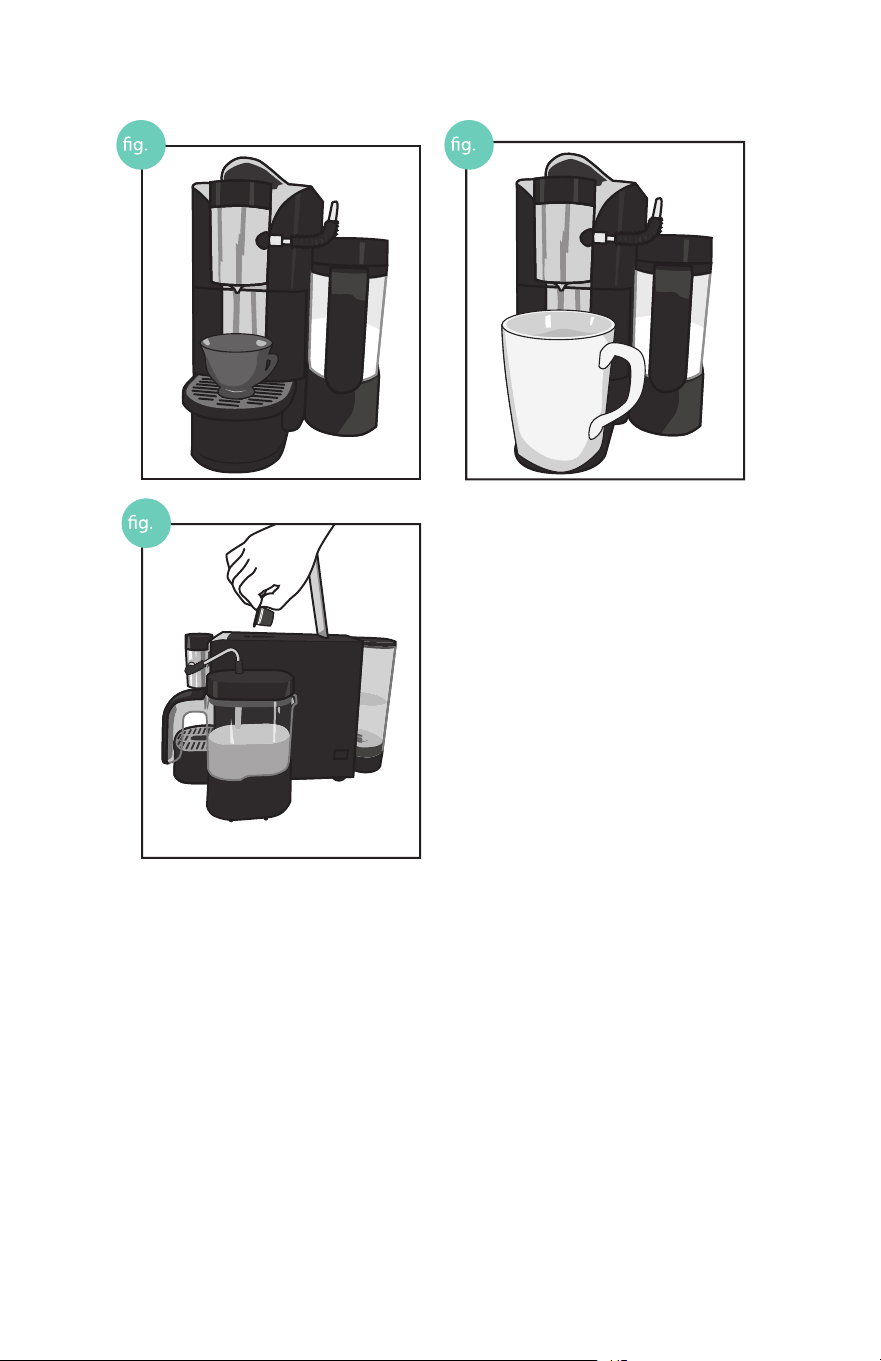 fig.

fig.

fig.