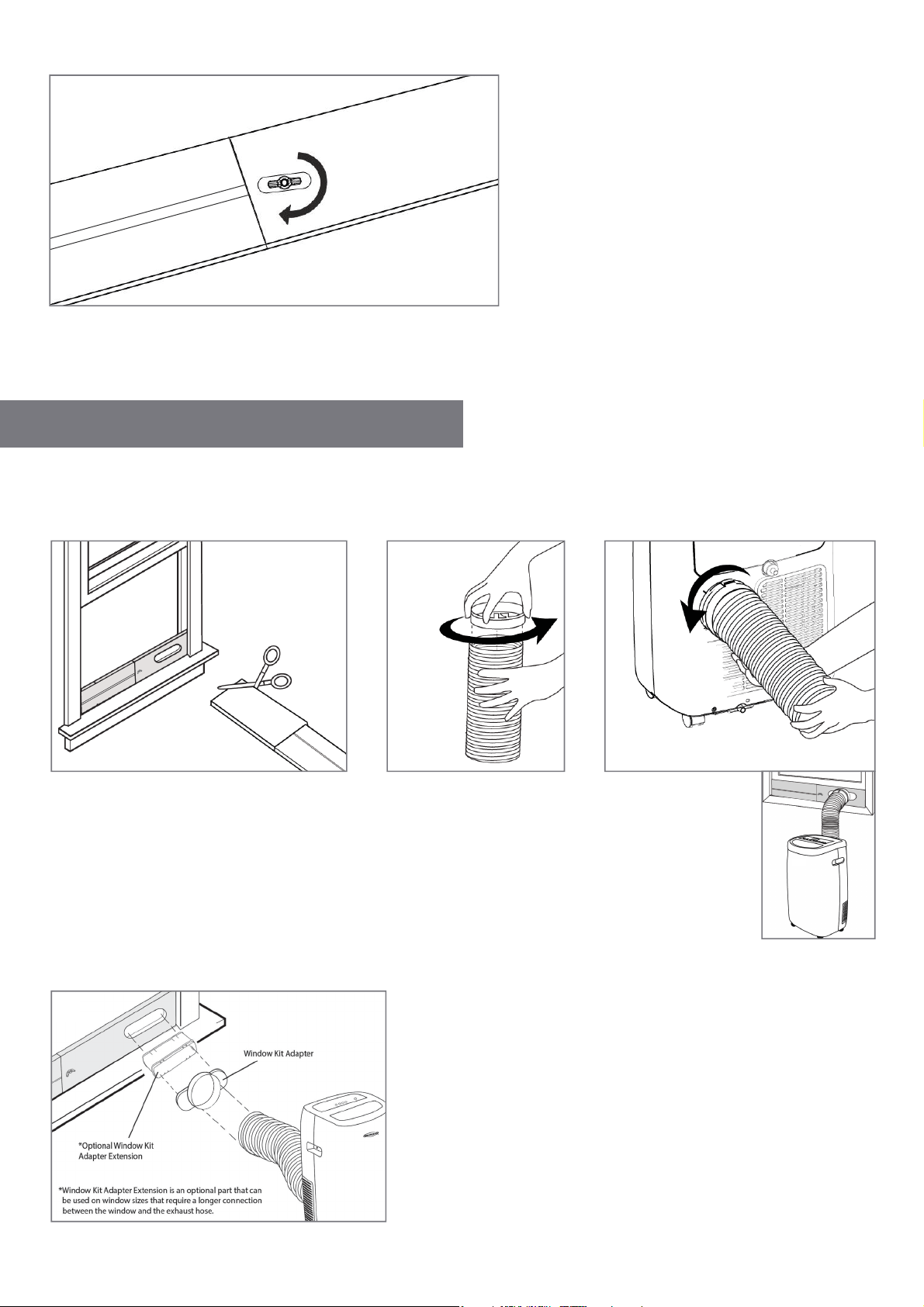 Window Kit Adapter

*Optional Window Kit Adapter Extension

*Window Kit Adapter Extension is an optional part that can be used on window sizes that require a longer connection between the window and the exhaust hose.