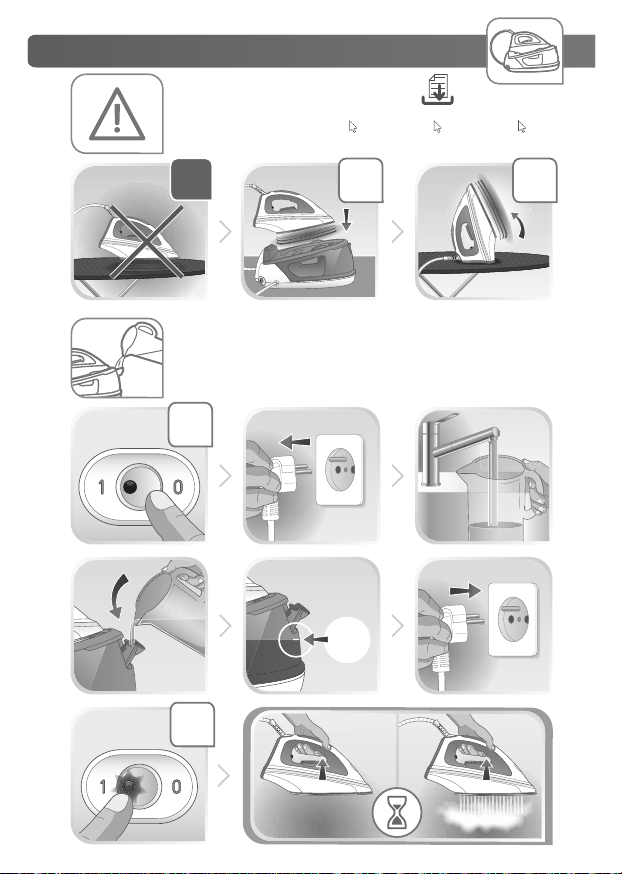 1 0

1 0