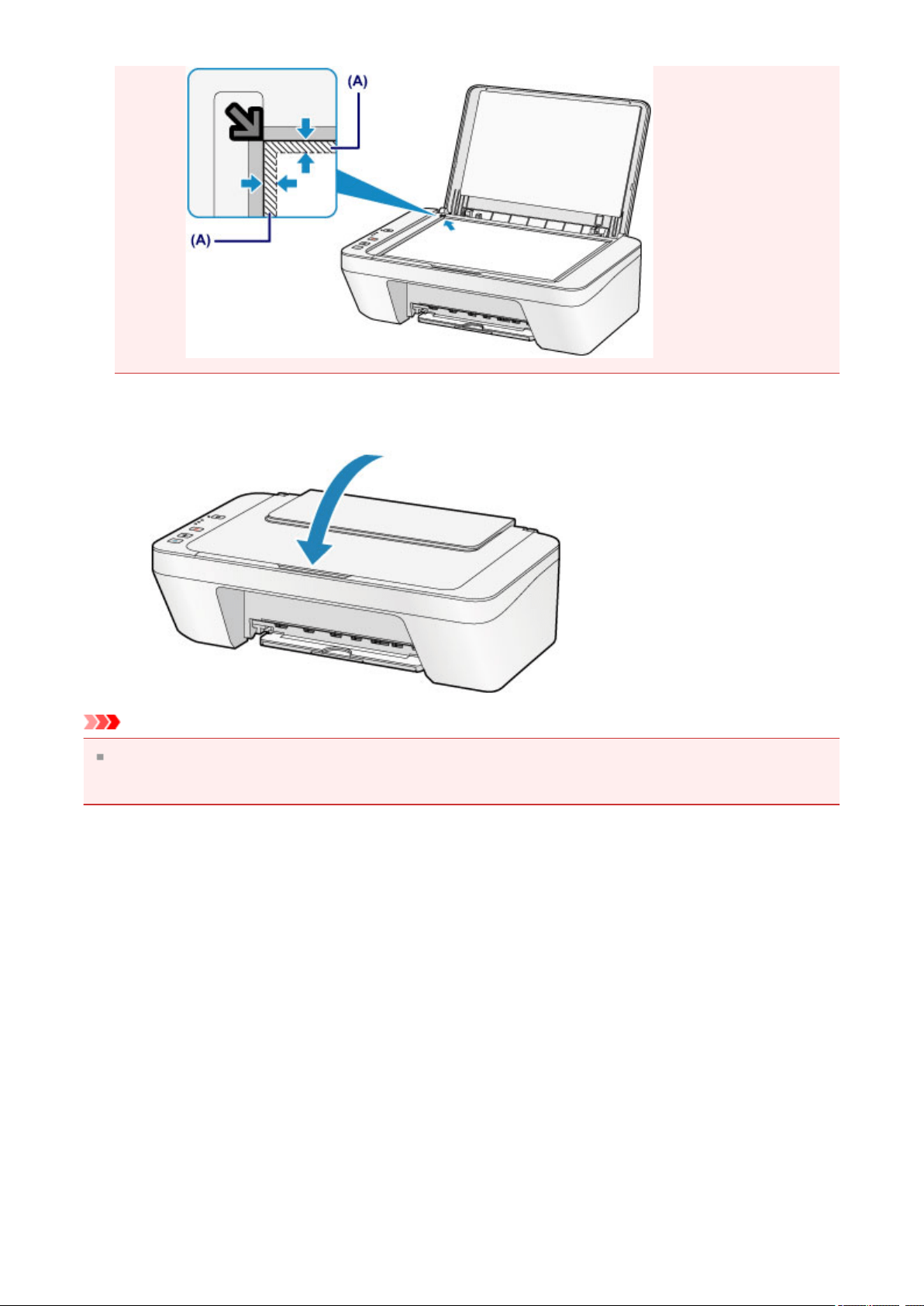 (A)

(A)