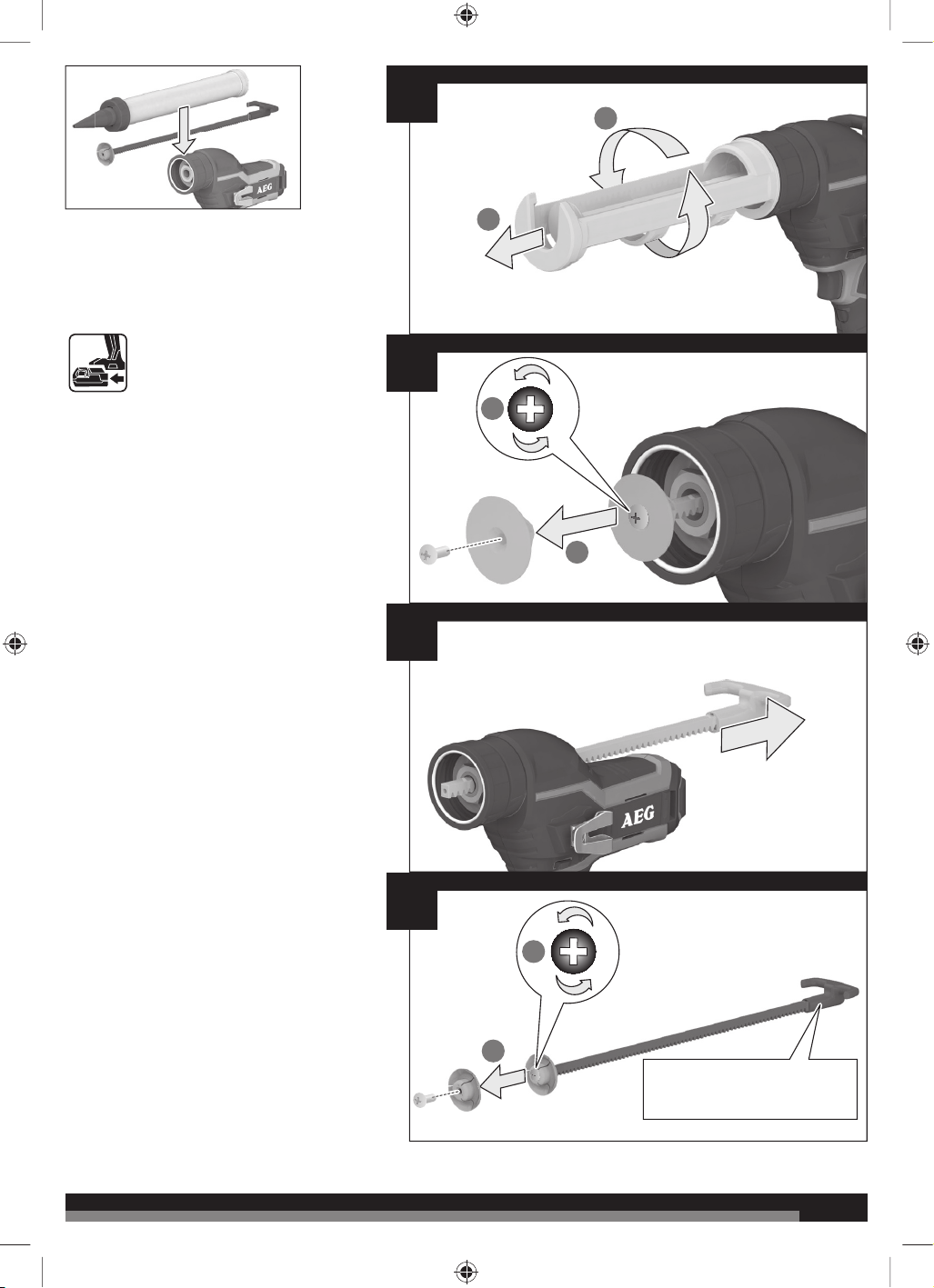 AEG

AEG