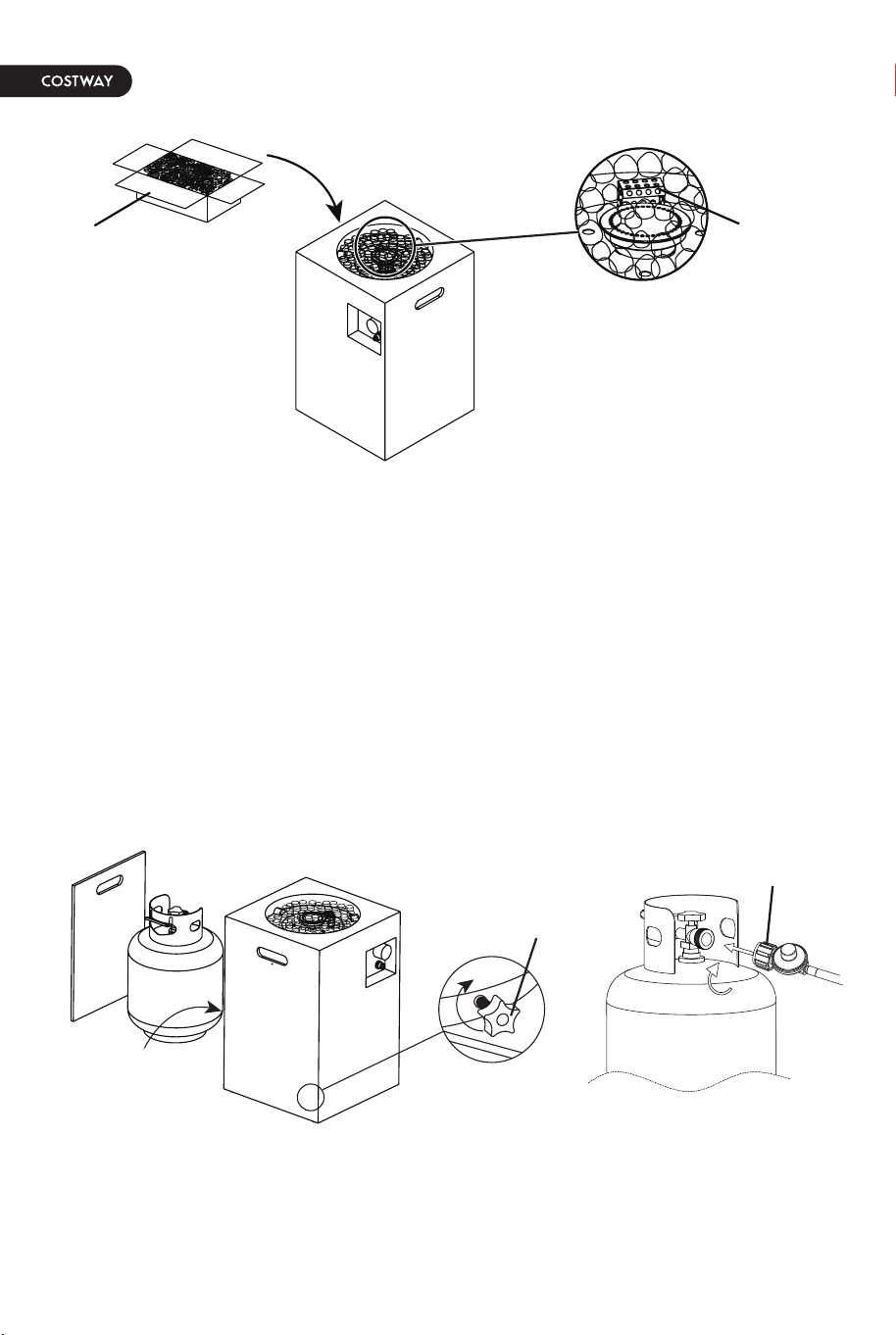 COSTWAY