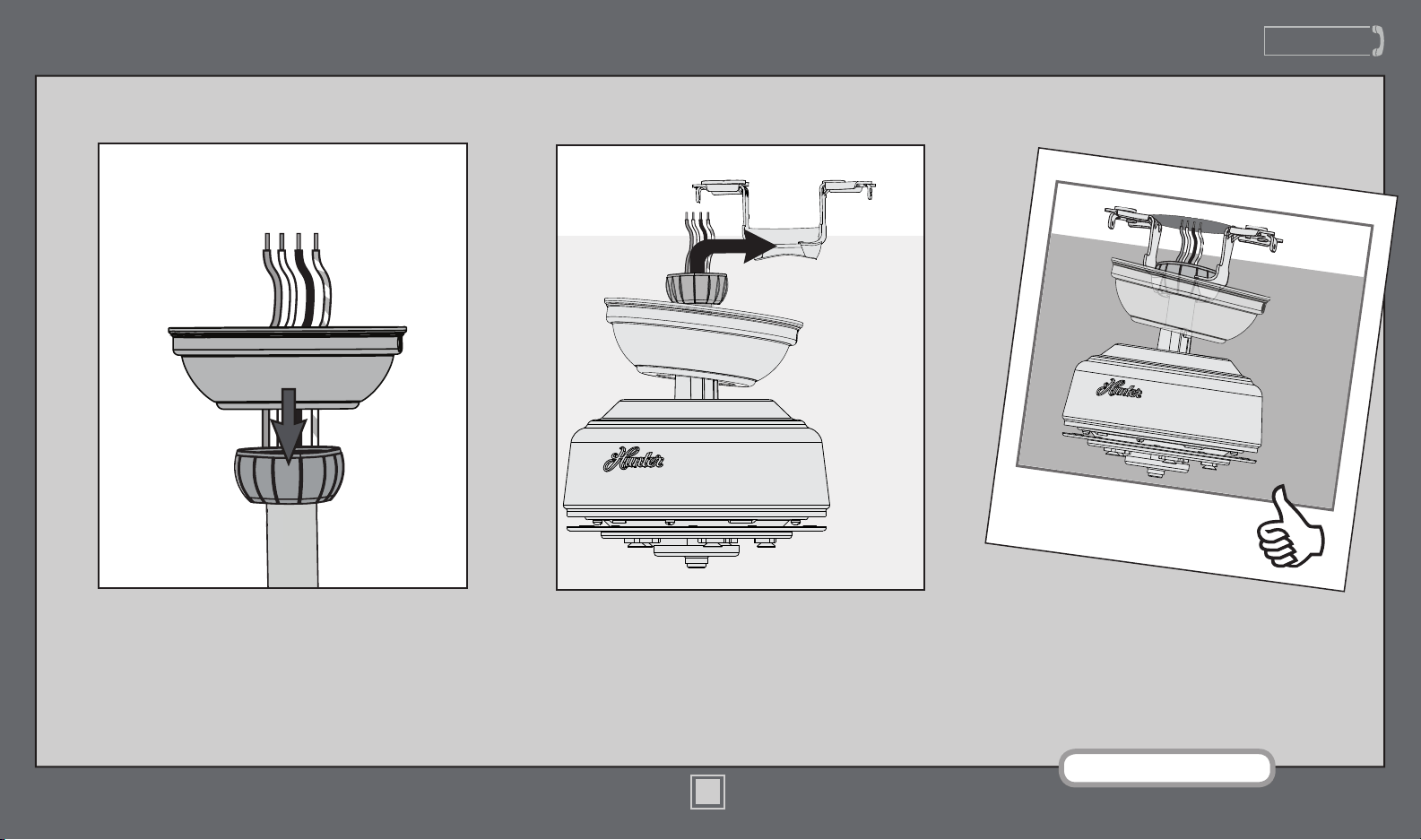 Hunter

Hunter