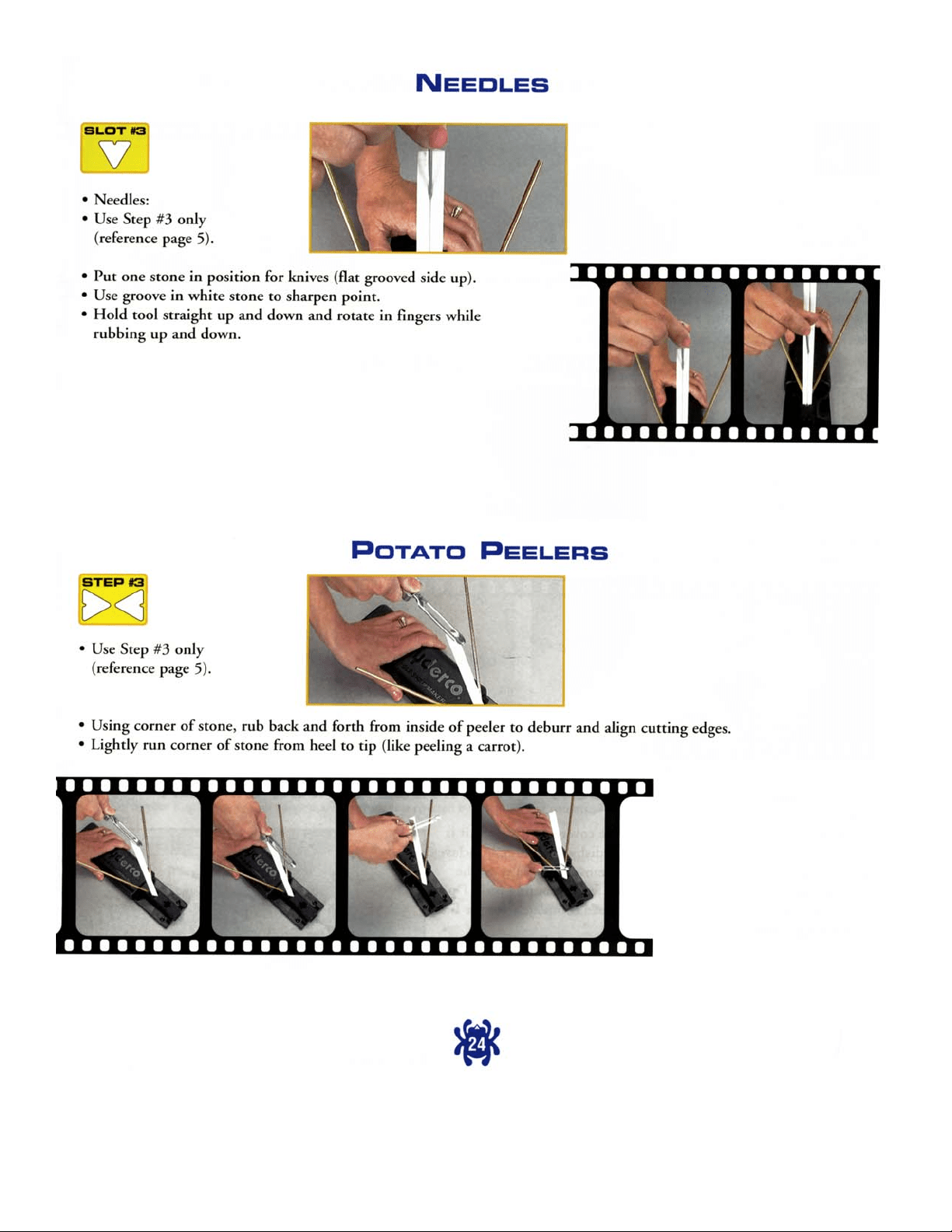 NEEDLES

SLOT #3

• Needles:
• Use Step #3 only (reference page 5).

• Put one stone in position for knives (flat grooved side up).
• Use groove in white stone to sharpen point.
• Hold tool straight up and down and rotate in fingers while rubbing up and down.

POTATO PEELERS

STEP #3

• Use Step #3 only (reference page 5).

• Using corner of stone, rub back and forth from inside of peeler to deburr and align cutting edges.
• Lightly run corner of stone from heel to tip (like peeling a carrot).

24