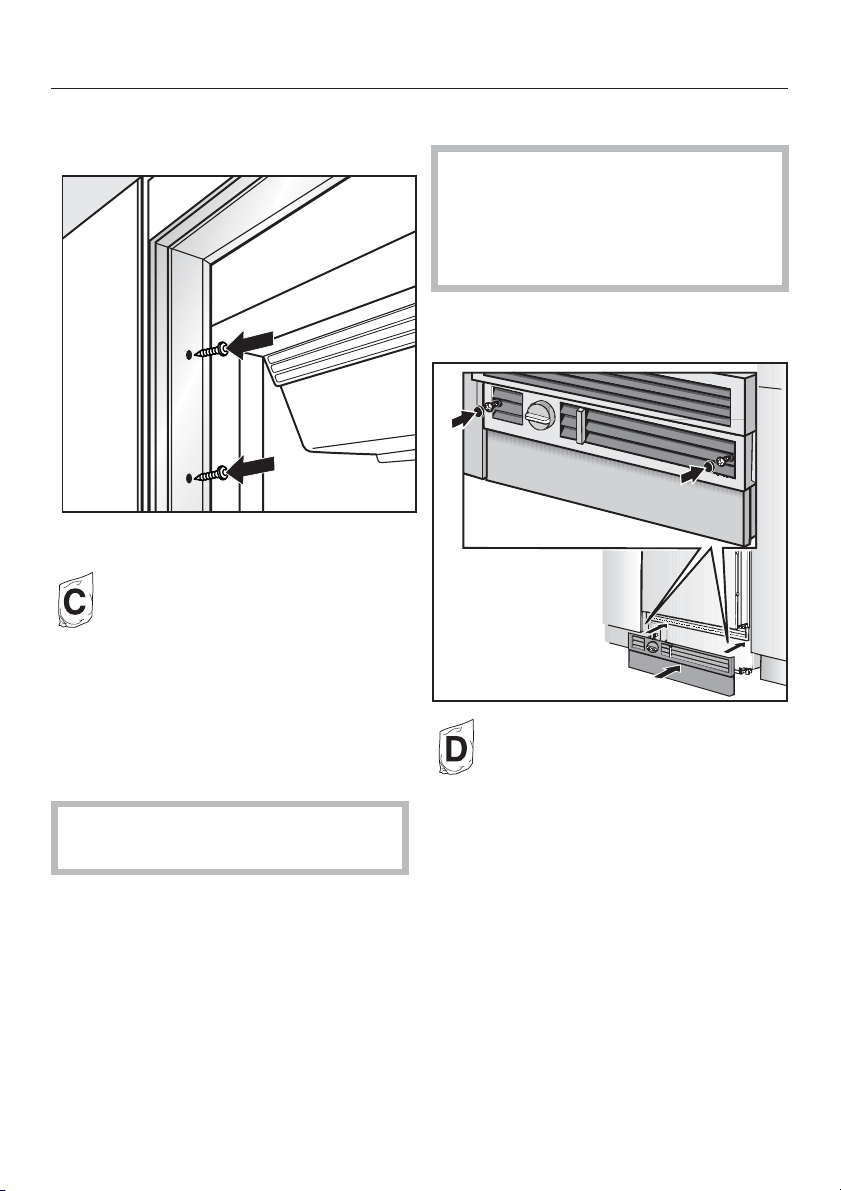 C

D