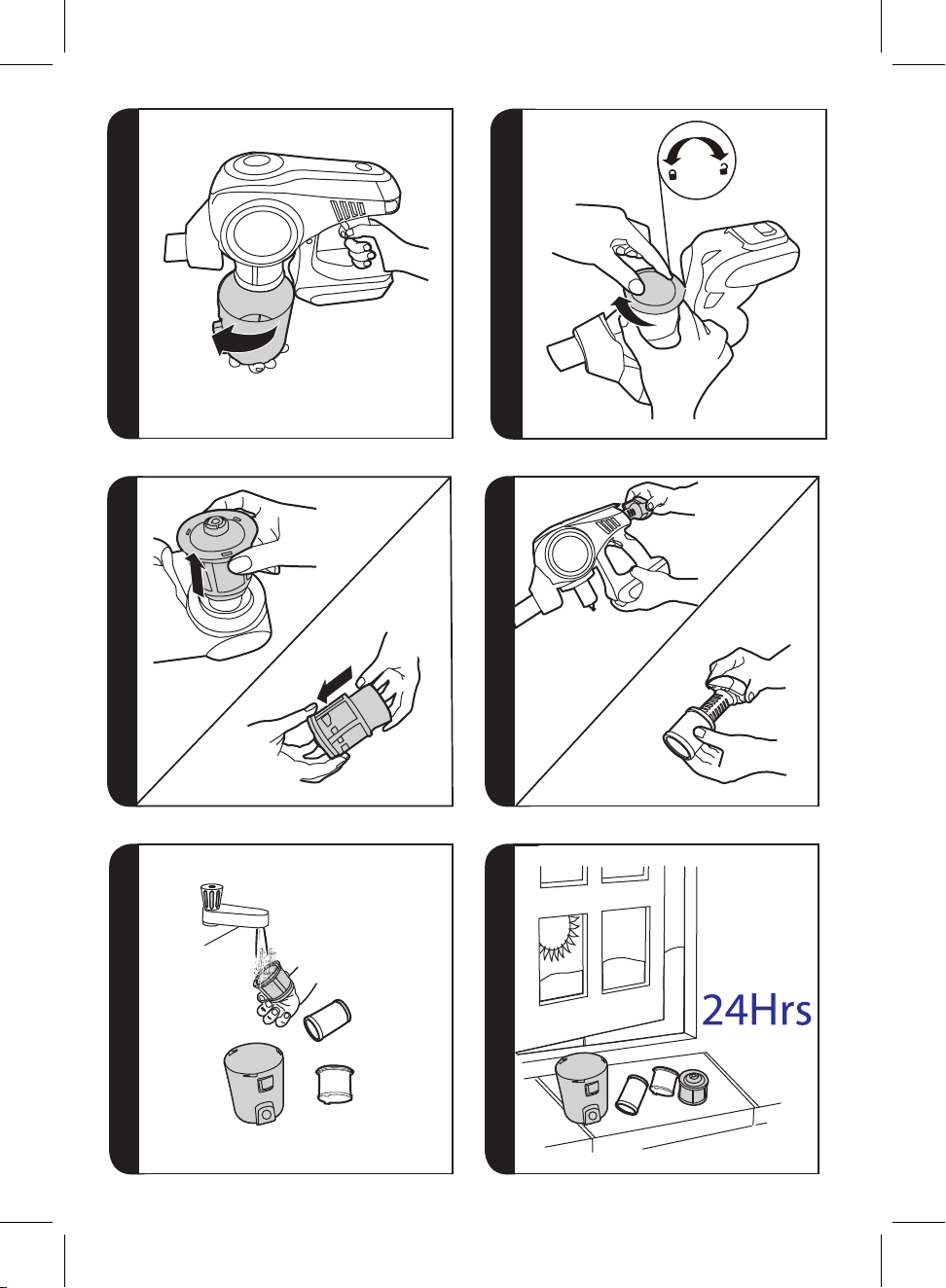 24Hrs