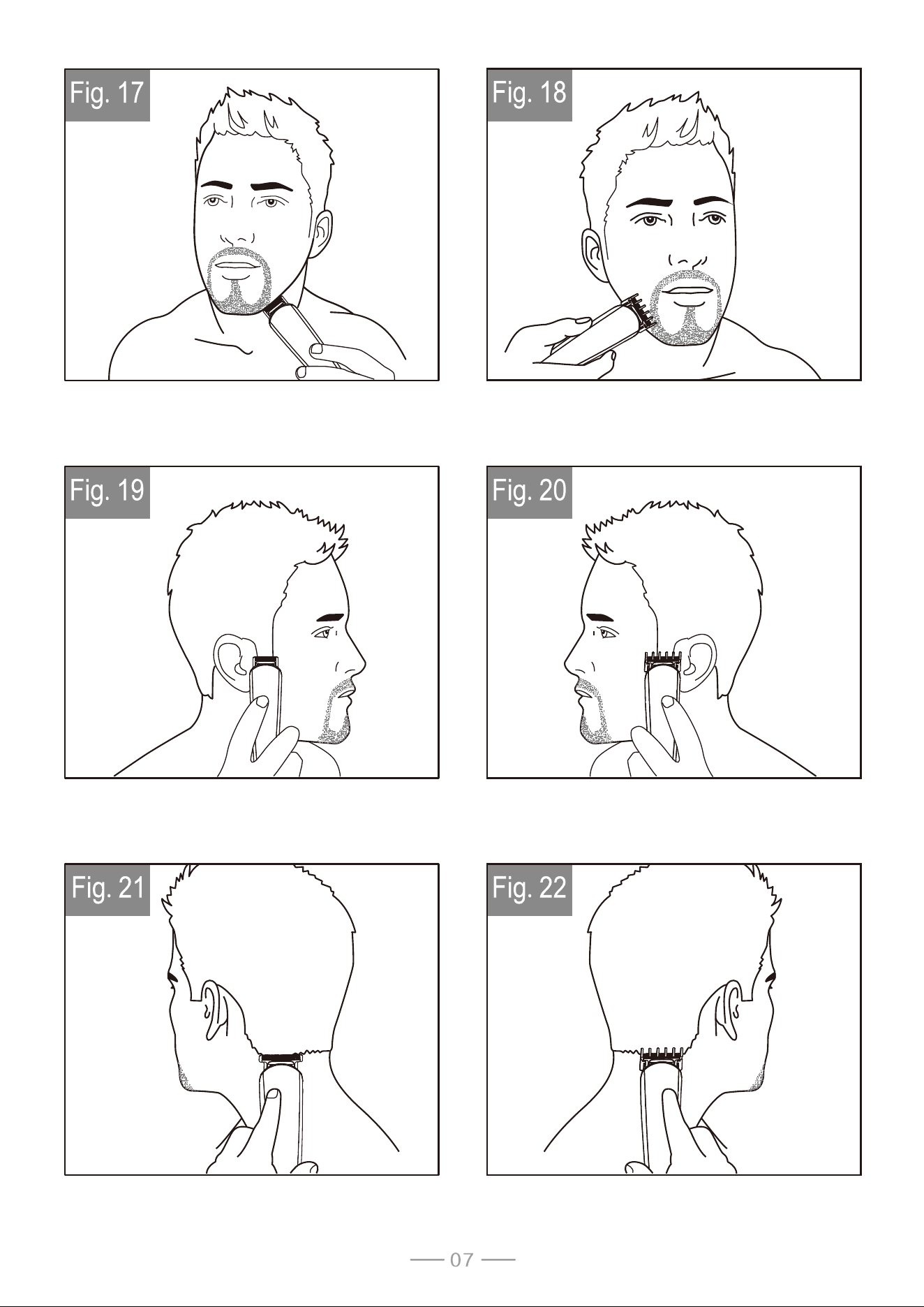 Fig. 17

Fig. 18

Fig. 19

Fig. 20

Fig. 21

Fig. 22

— 07 —