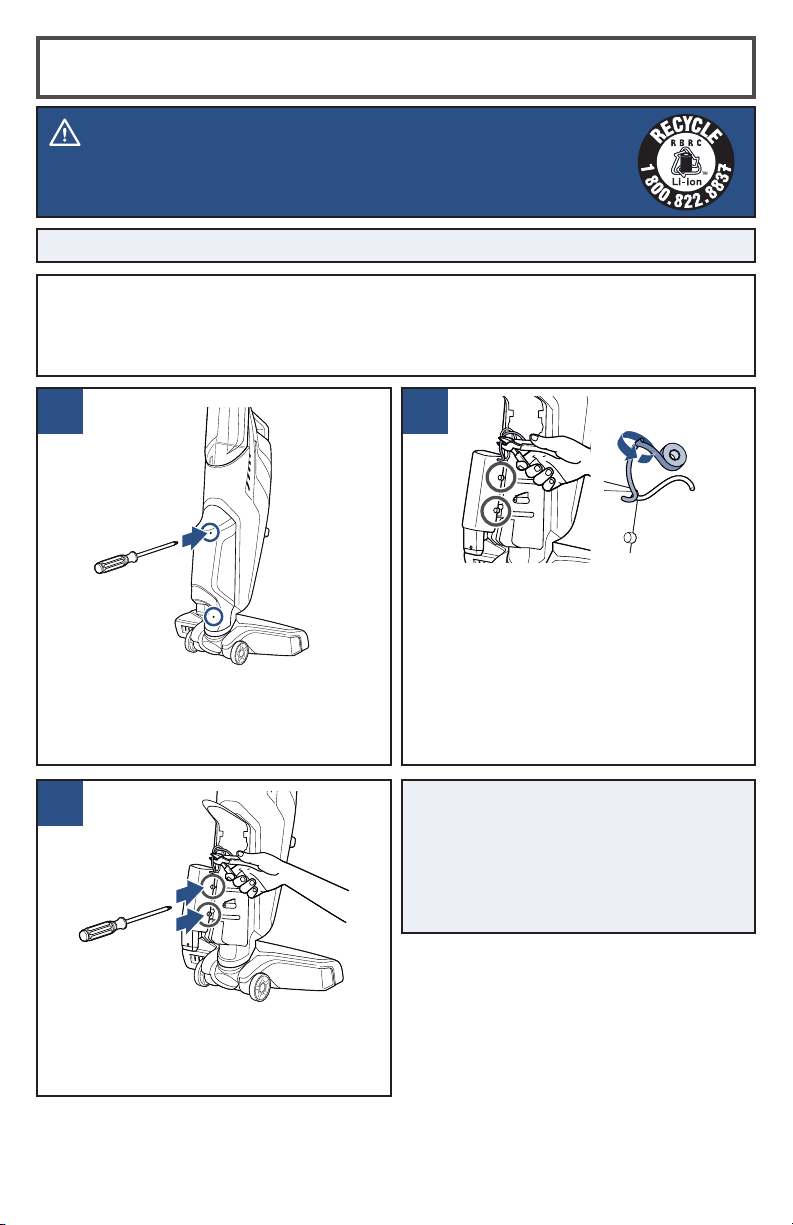 RECYCLE
RBRC
Li-ion
1.800.822.8837