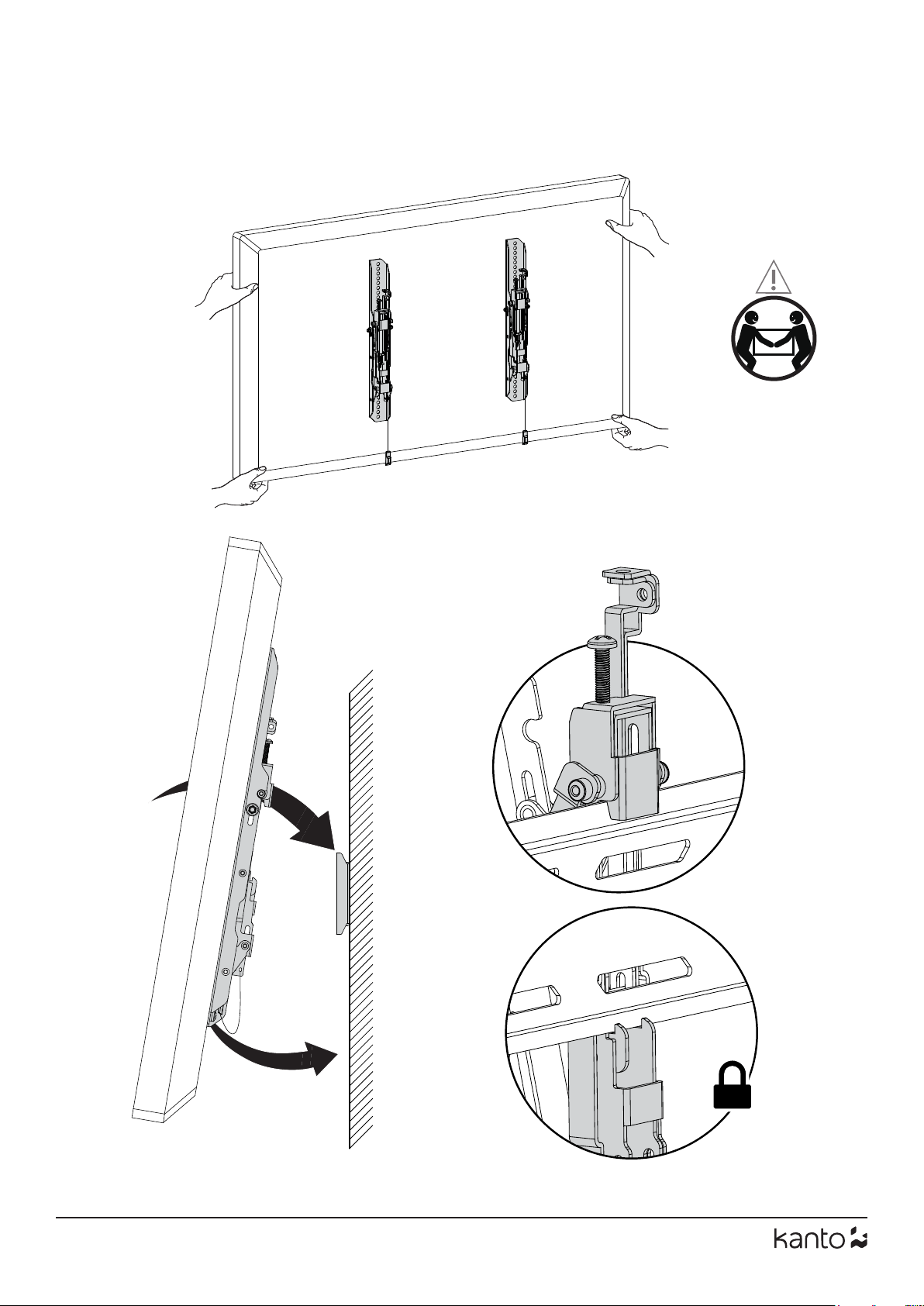 kanto