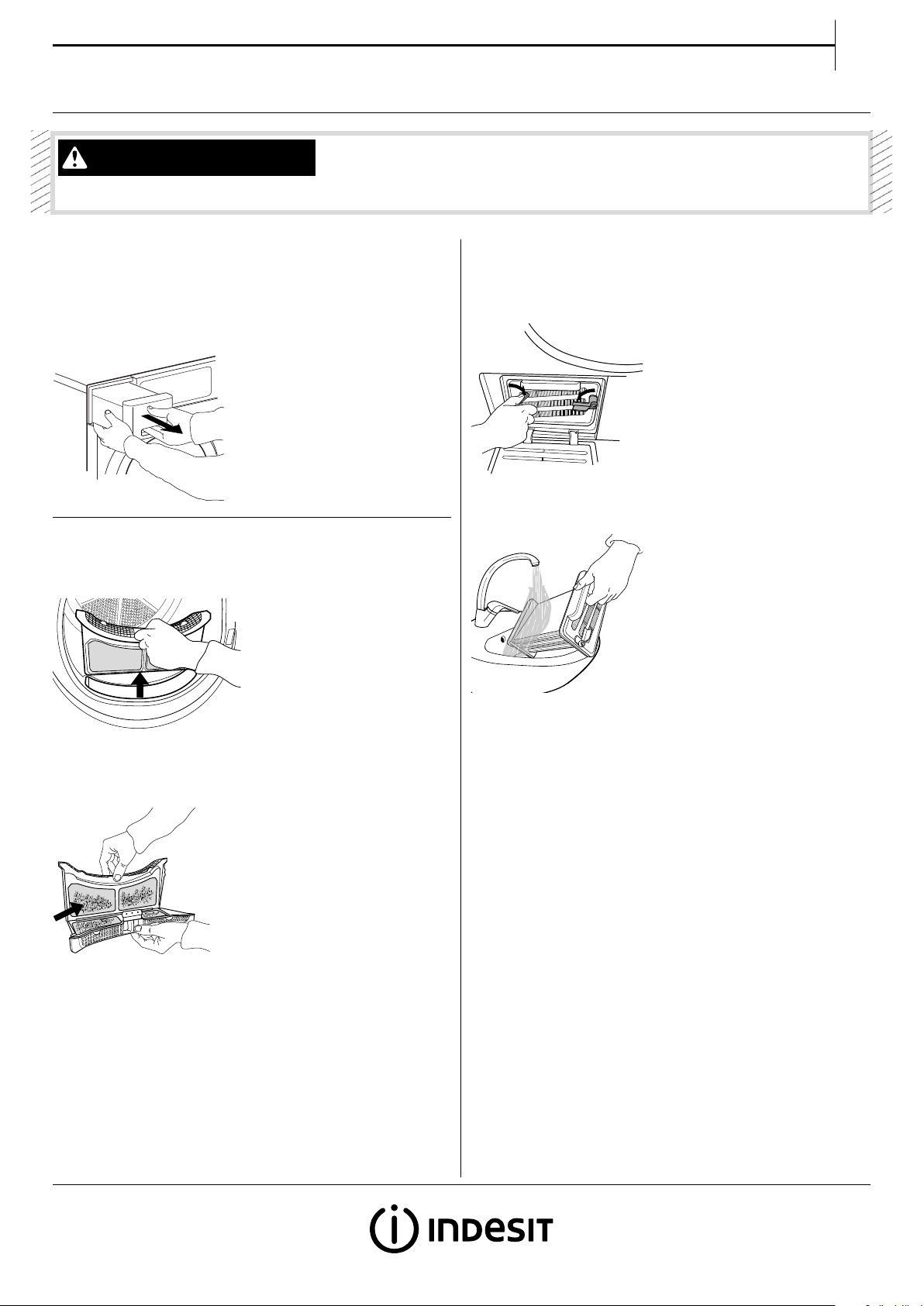 INDESIT