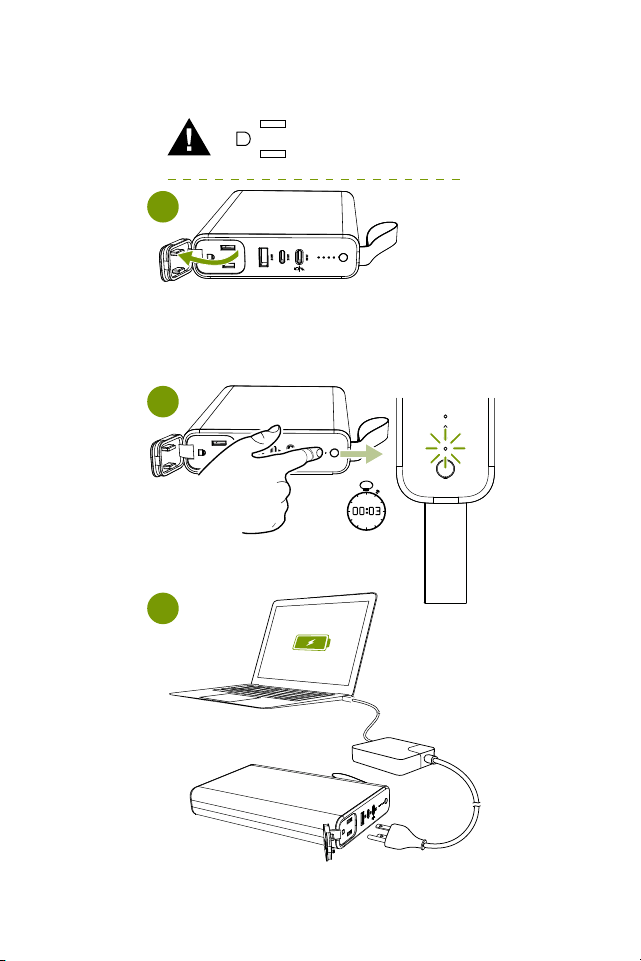 00:03