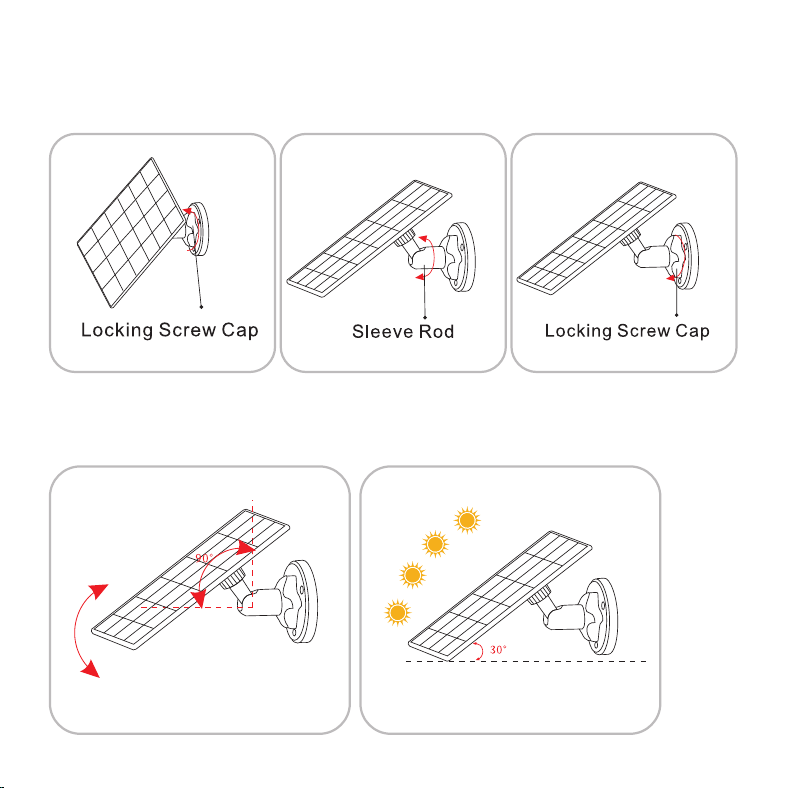 Locking Screw Cap

Sleeve Rod

Locking Screw Cap

90°

30°