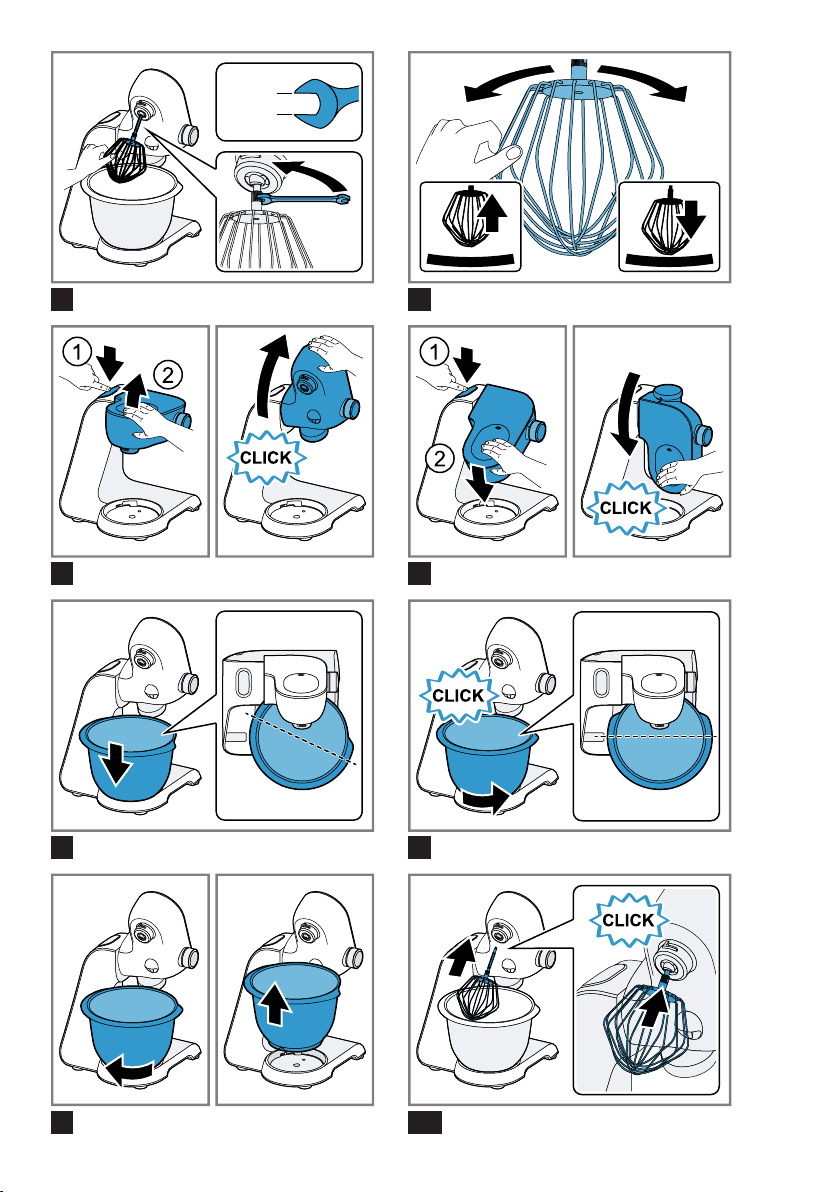 1
2
CLICK
1
2
CLICK
CLICK
CLICK