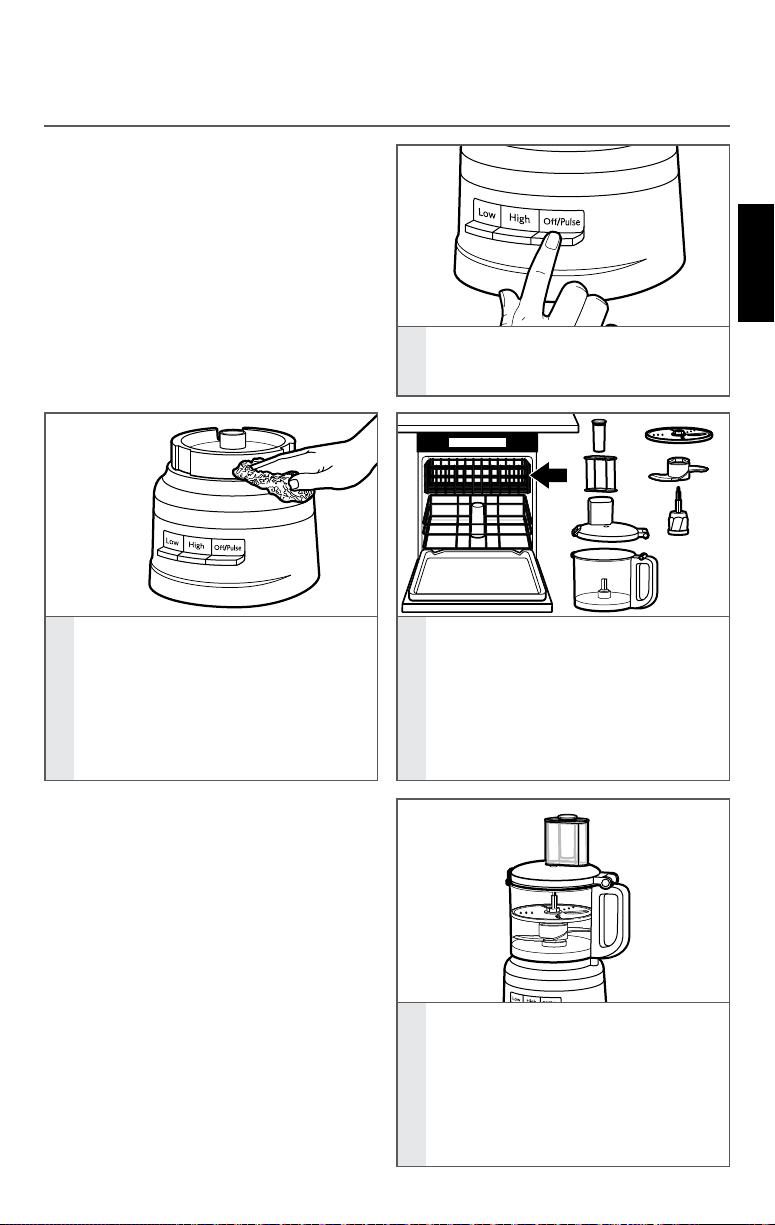 Low High Off/Pulse

Low High Off/Pulse

Low High