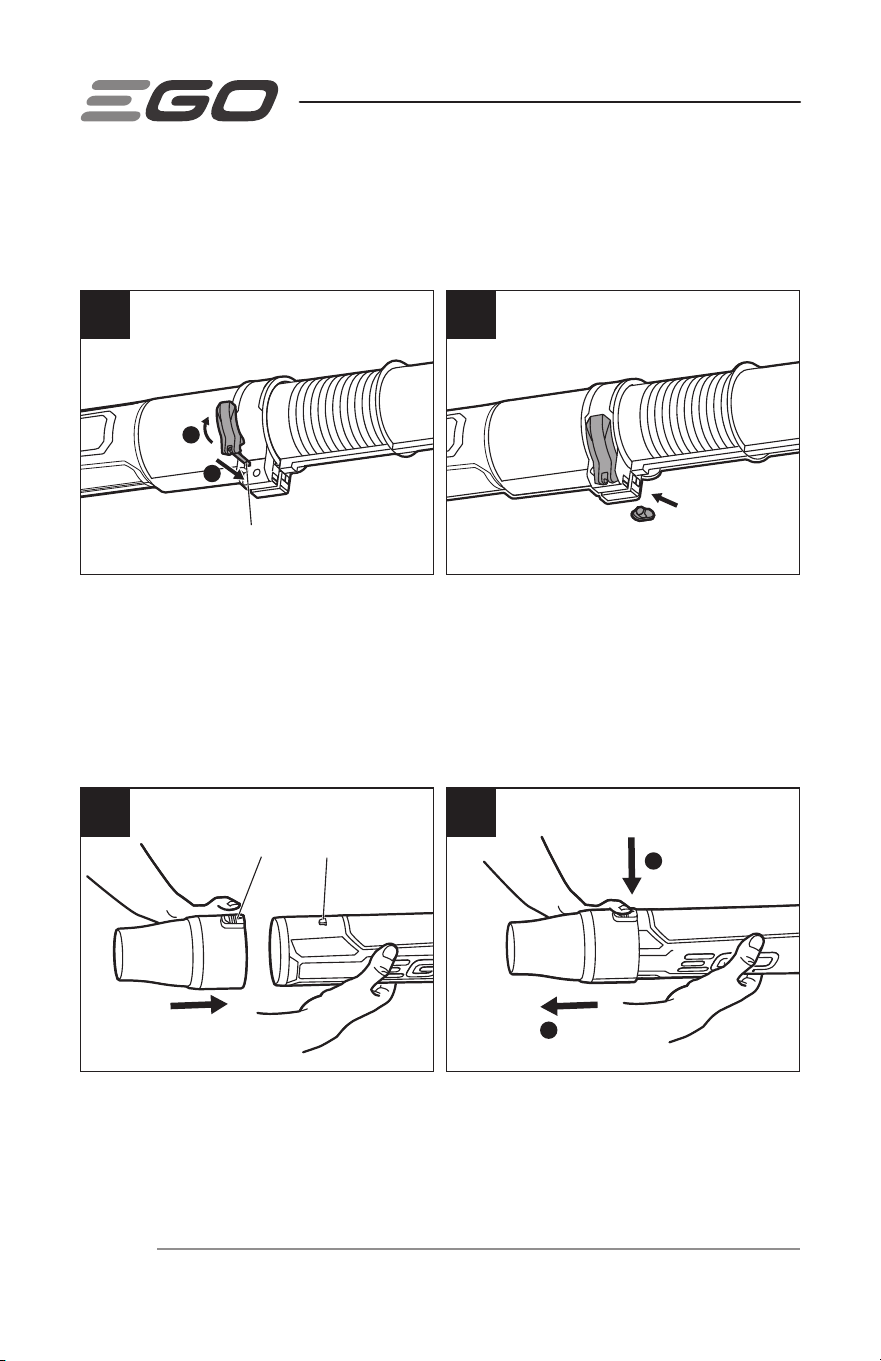 EGO