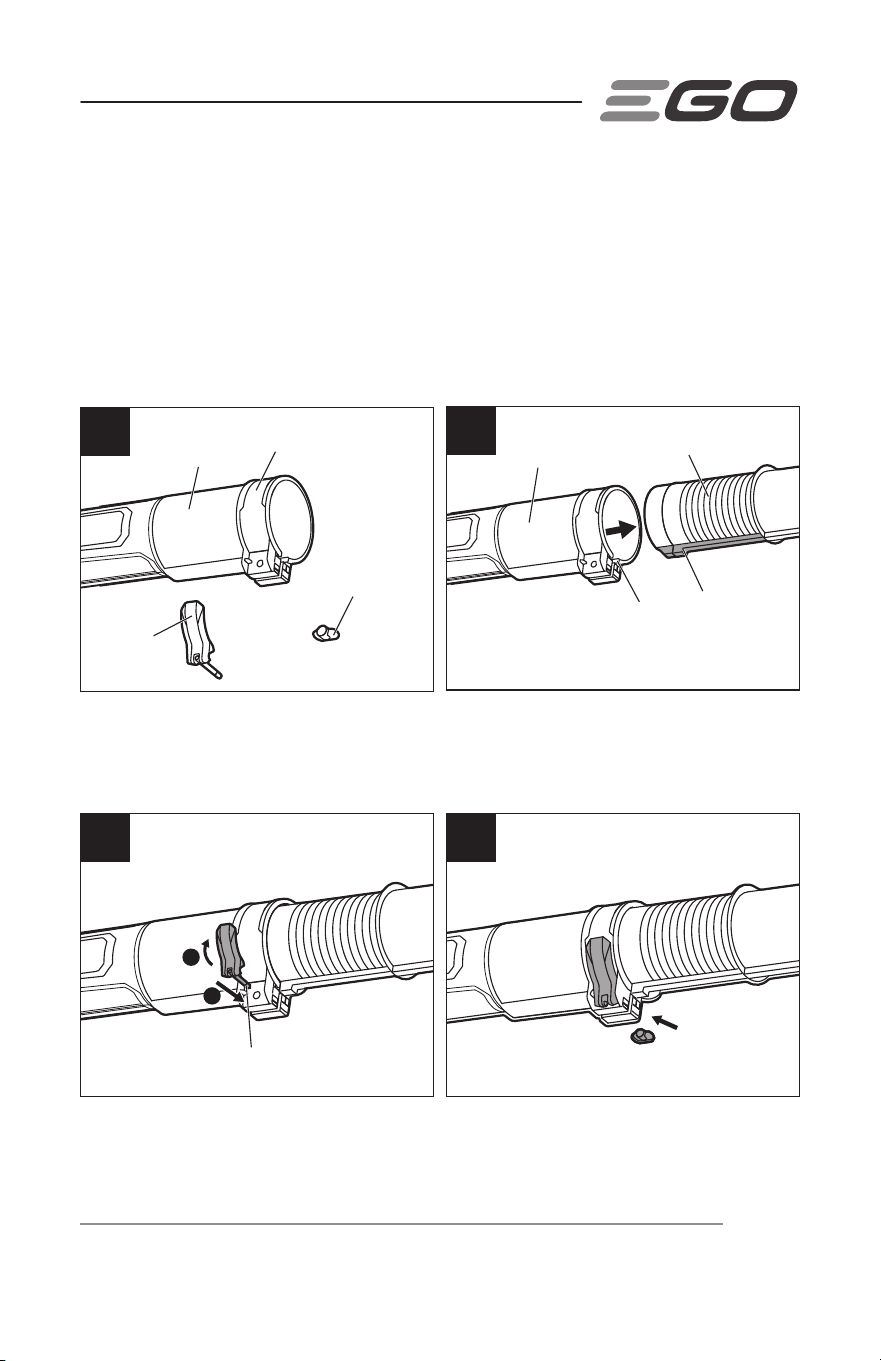 EGO