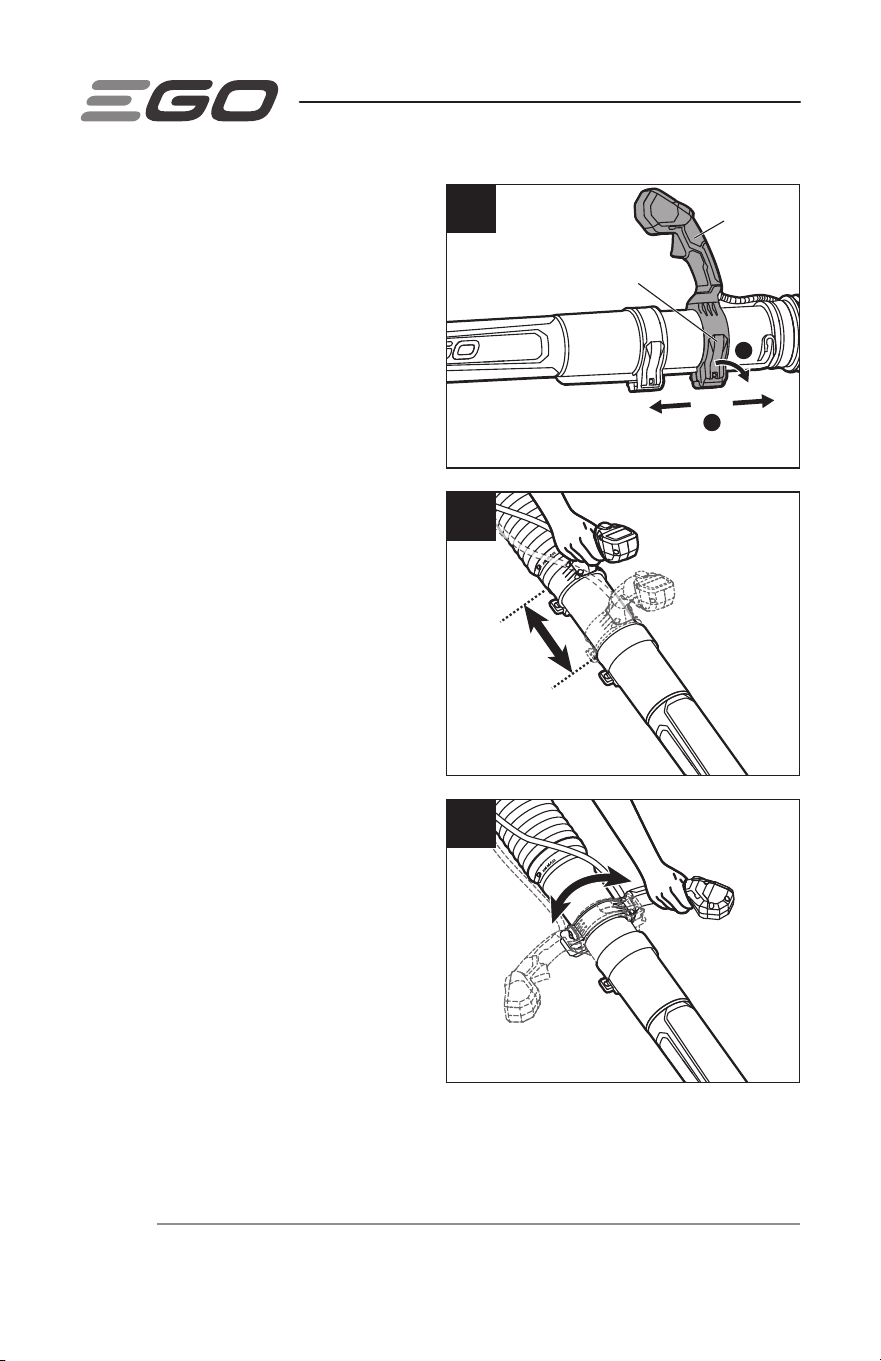 EGO