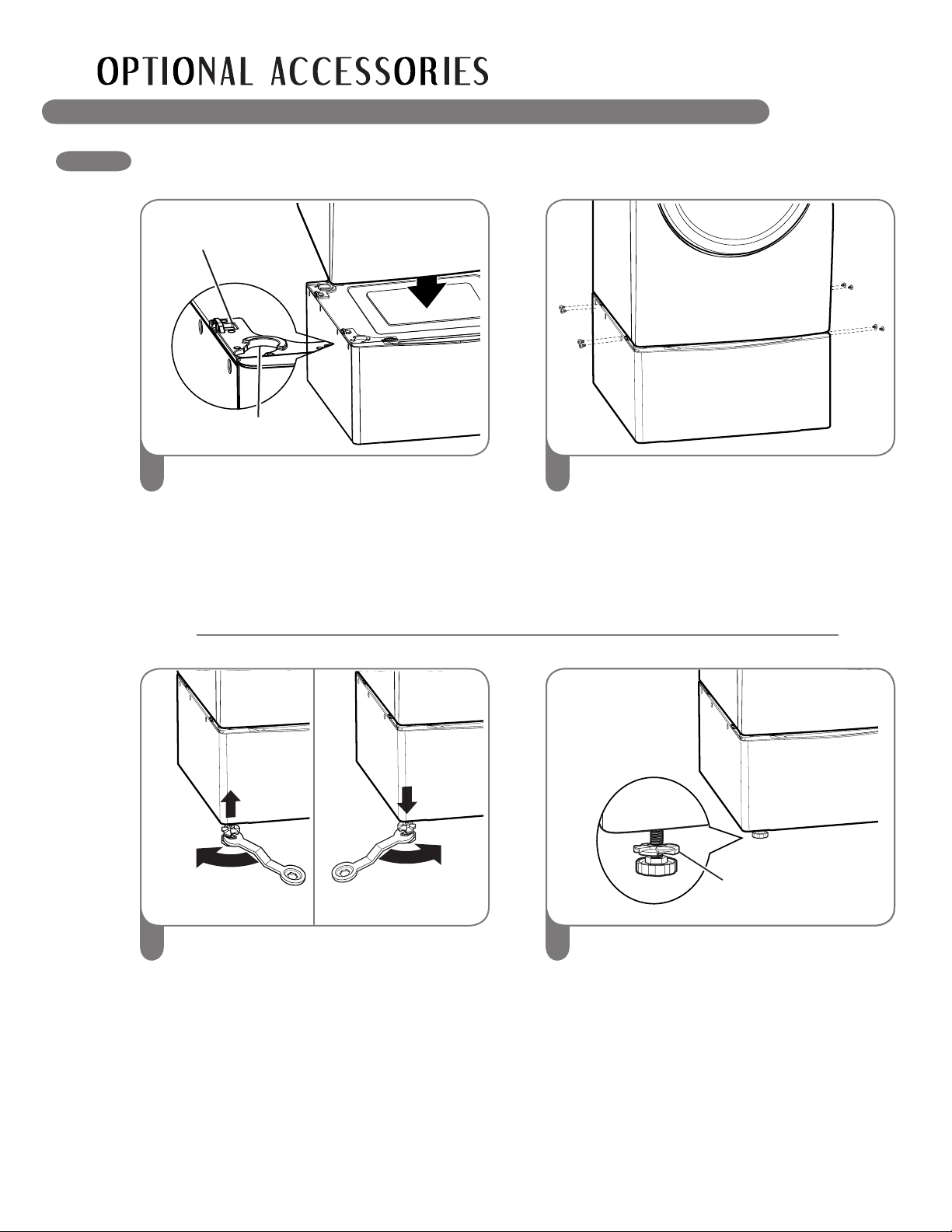 OPTIONAL ACCESSORIES