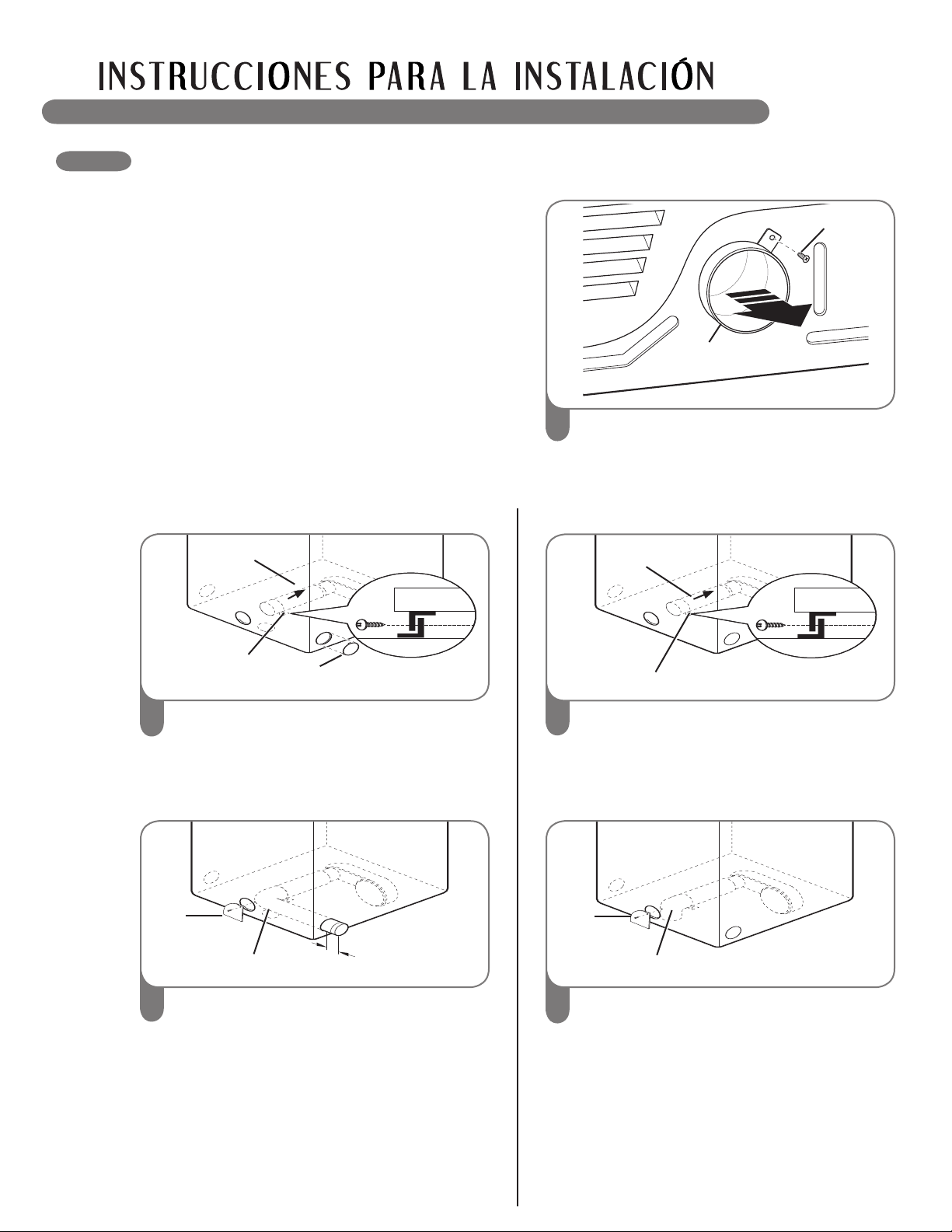 INSTRUCCIONES PARA LA INSTALACIÓN