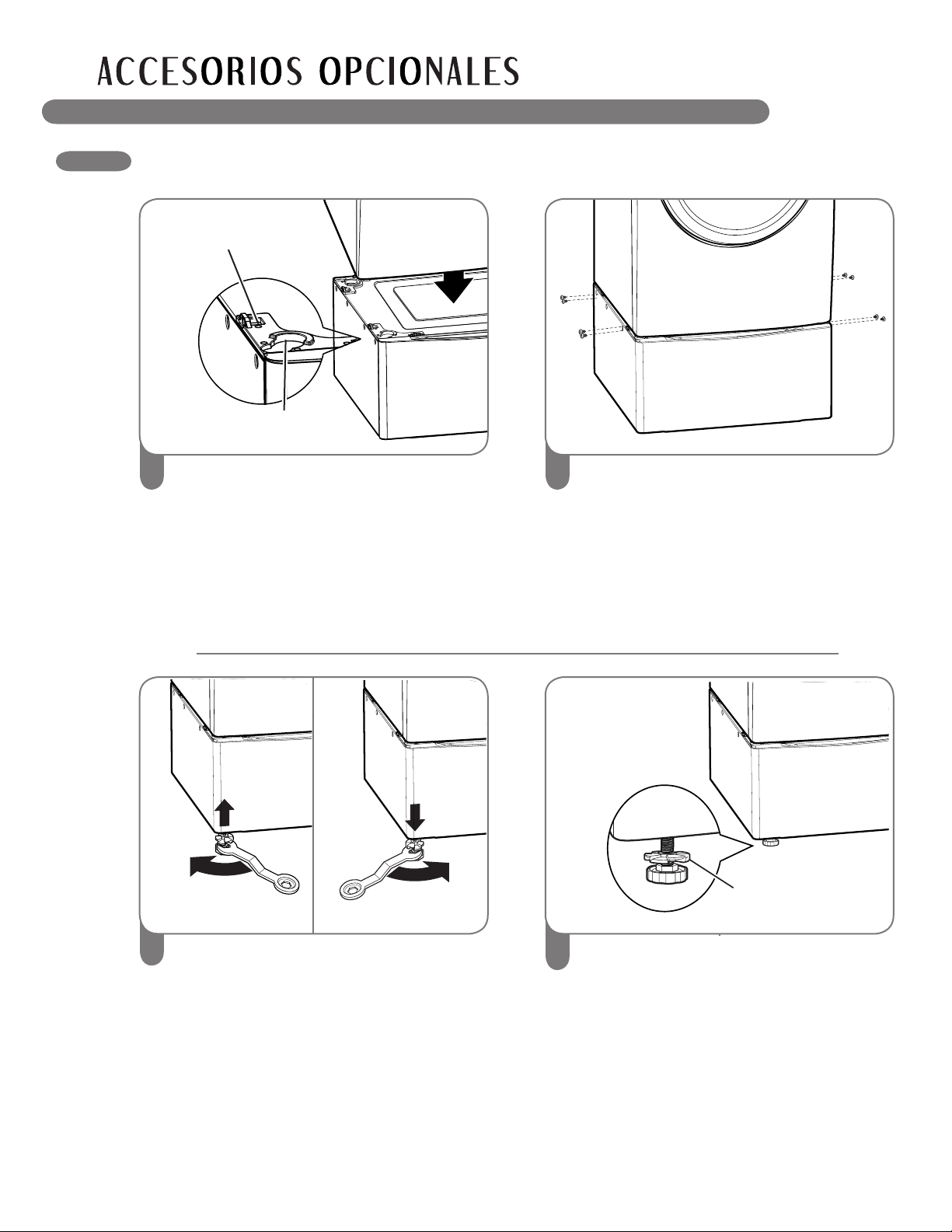 ACCESORIOS OPCIONALES