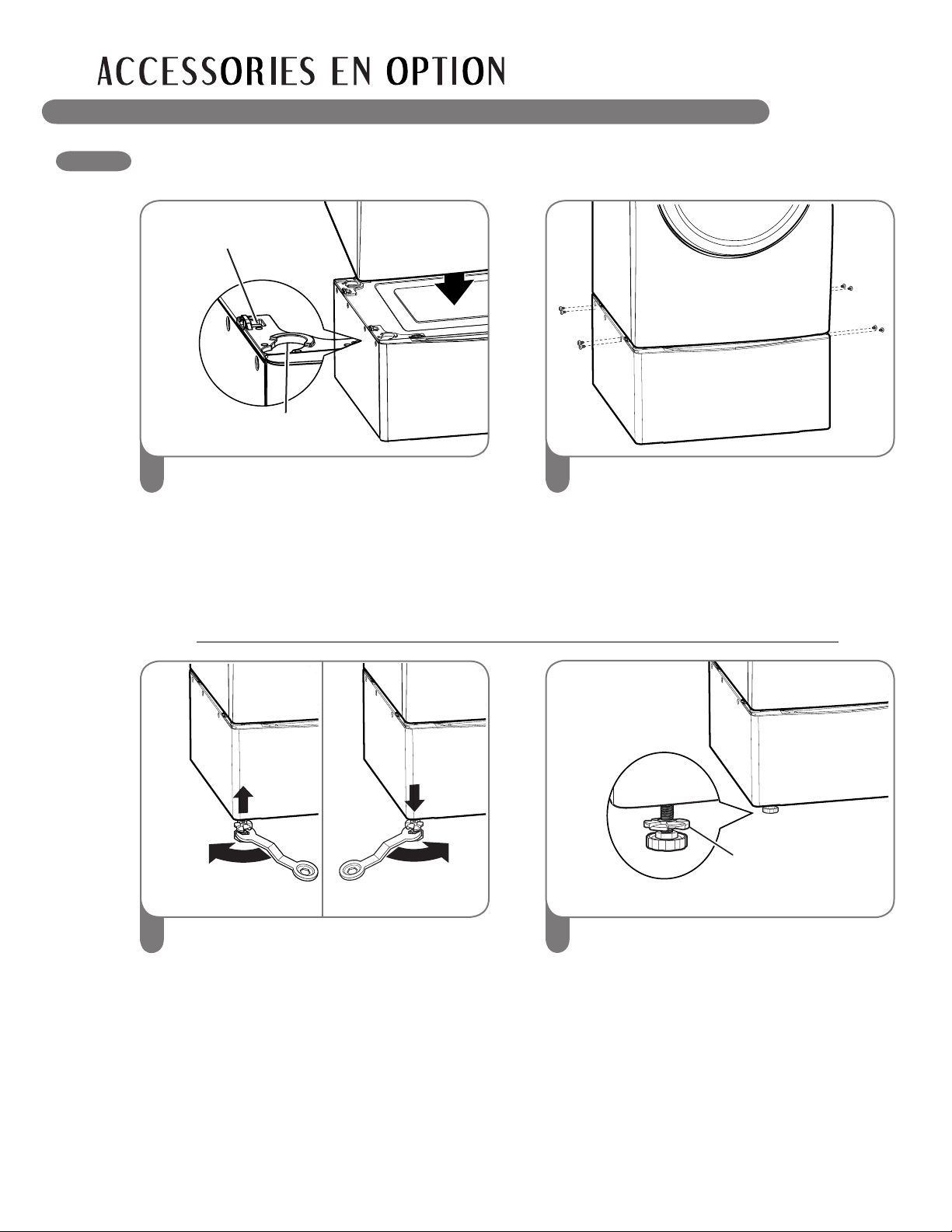 ACCESSORIES EN OPTION