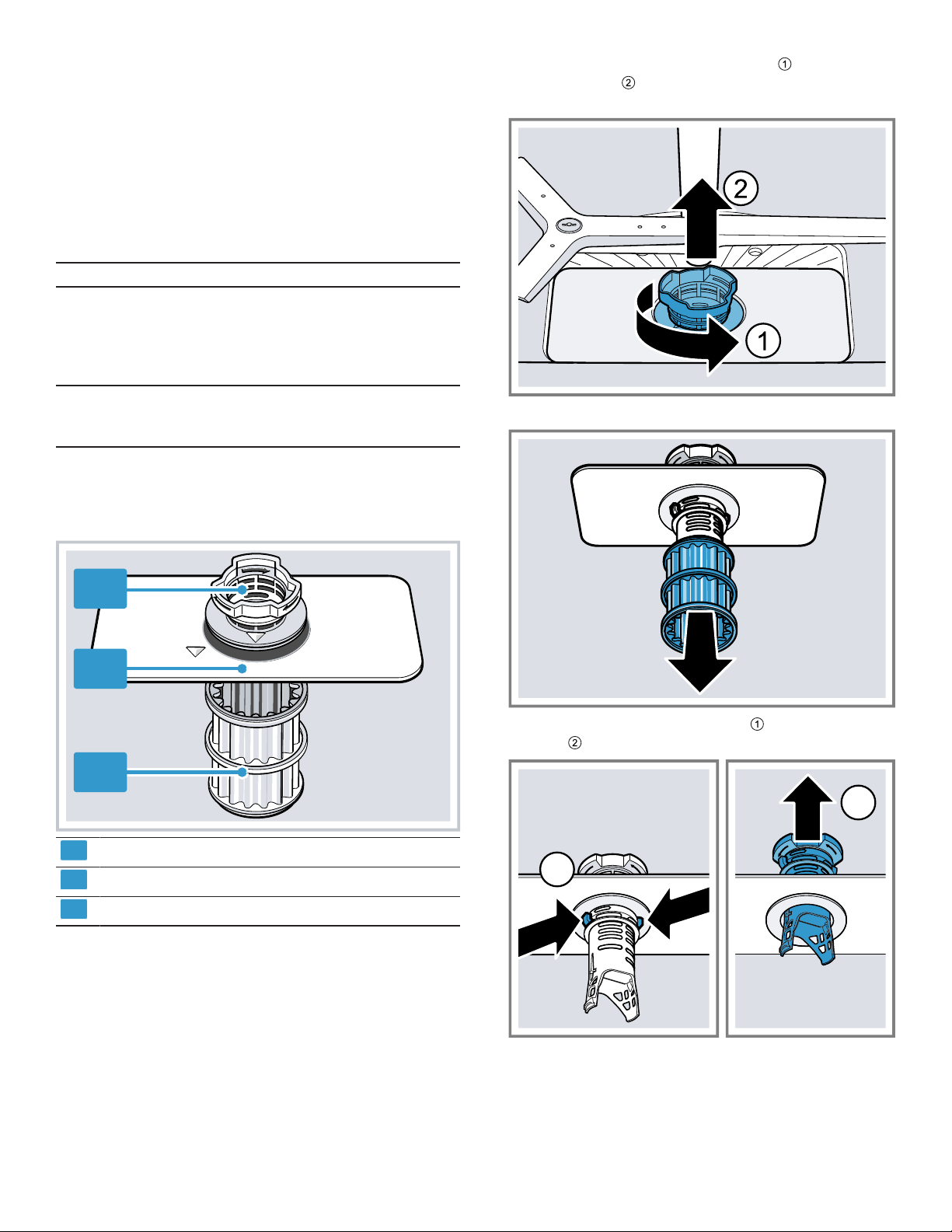 ①
②

2

1

①
②